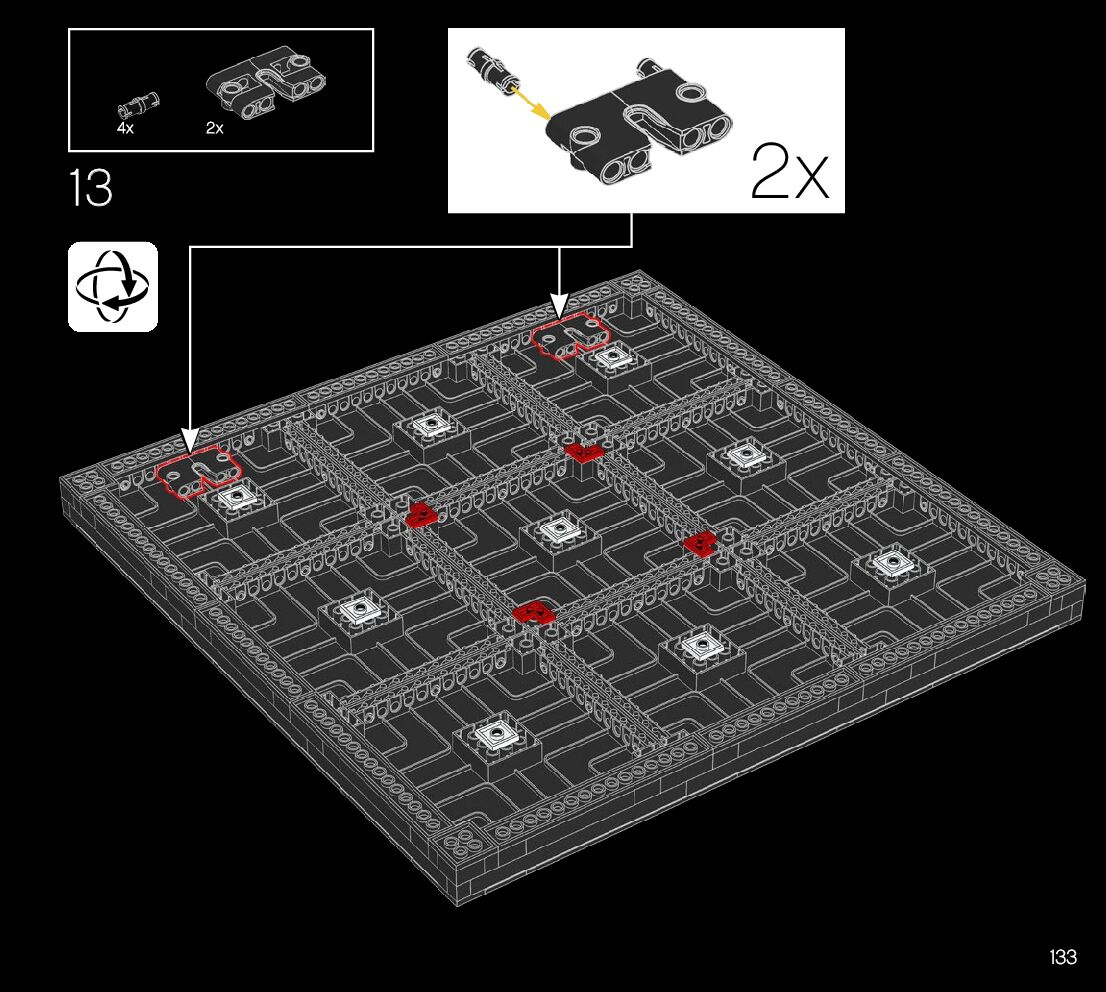 4x
2x

13

2x

133