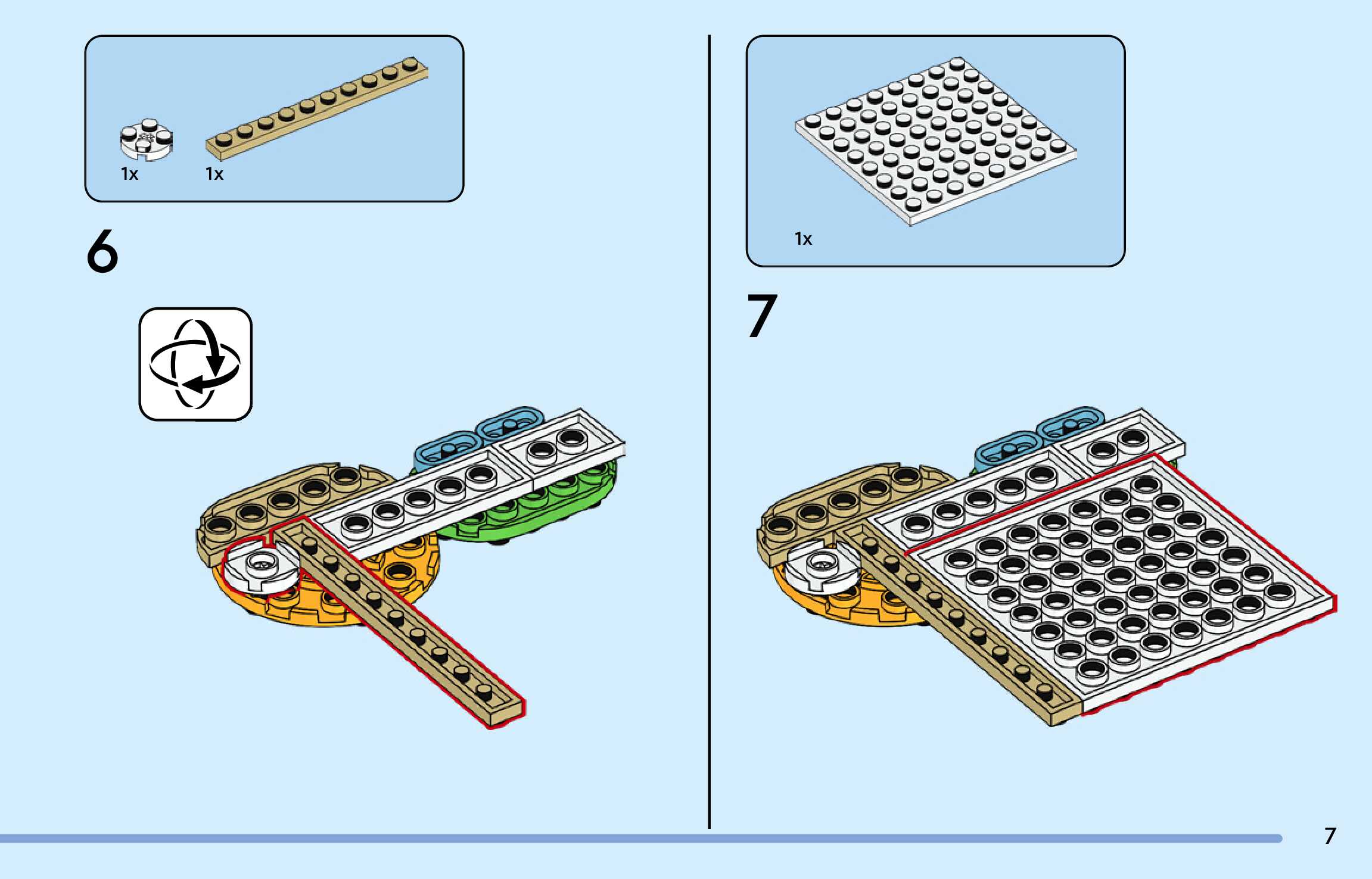 1x 1x

6

1x

7

7