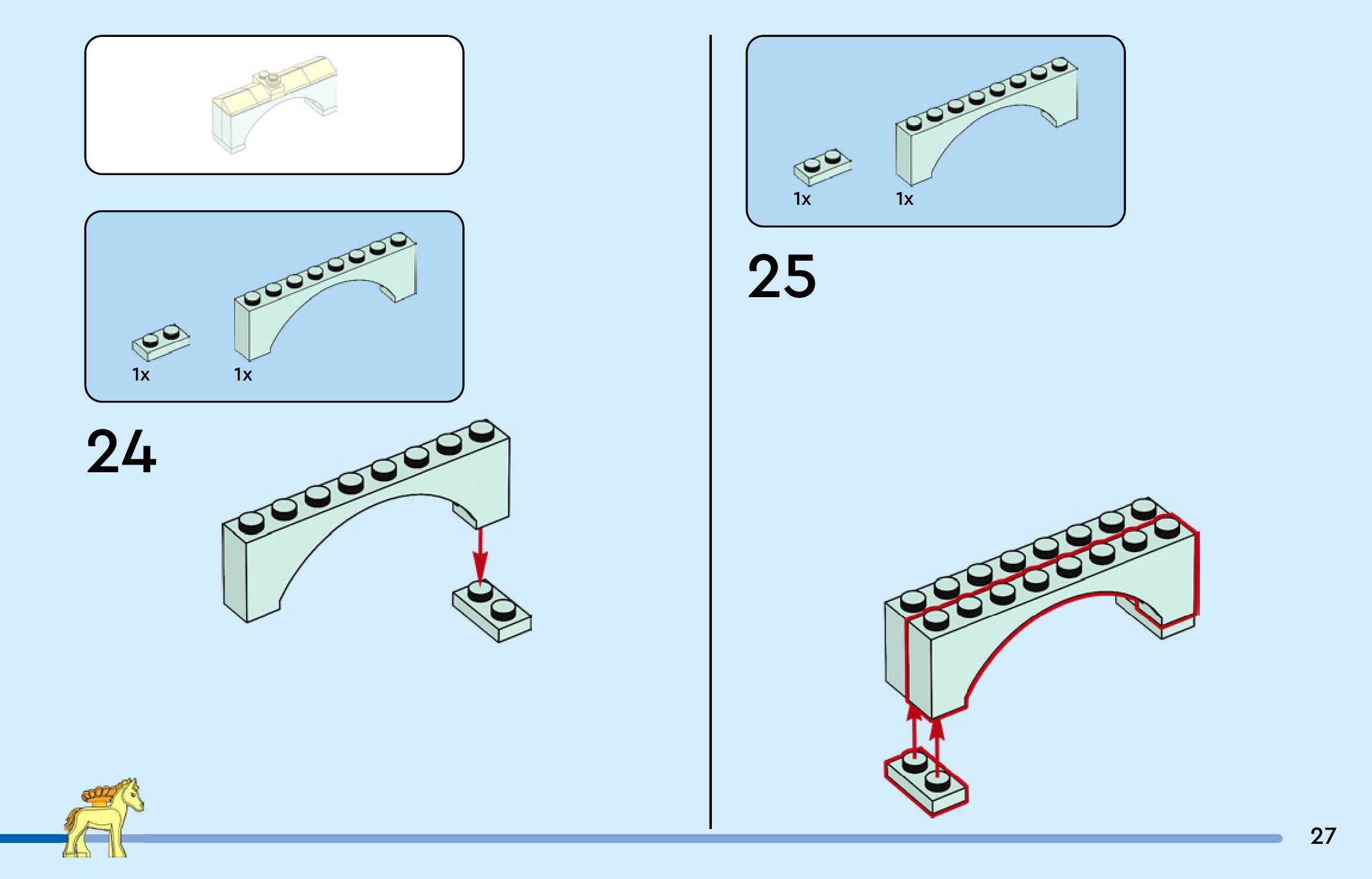 1x 1x

24

1x 1x

25

27