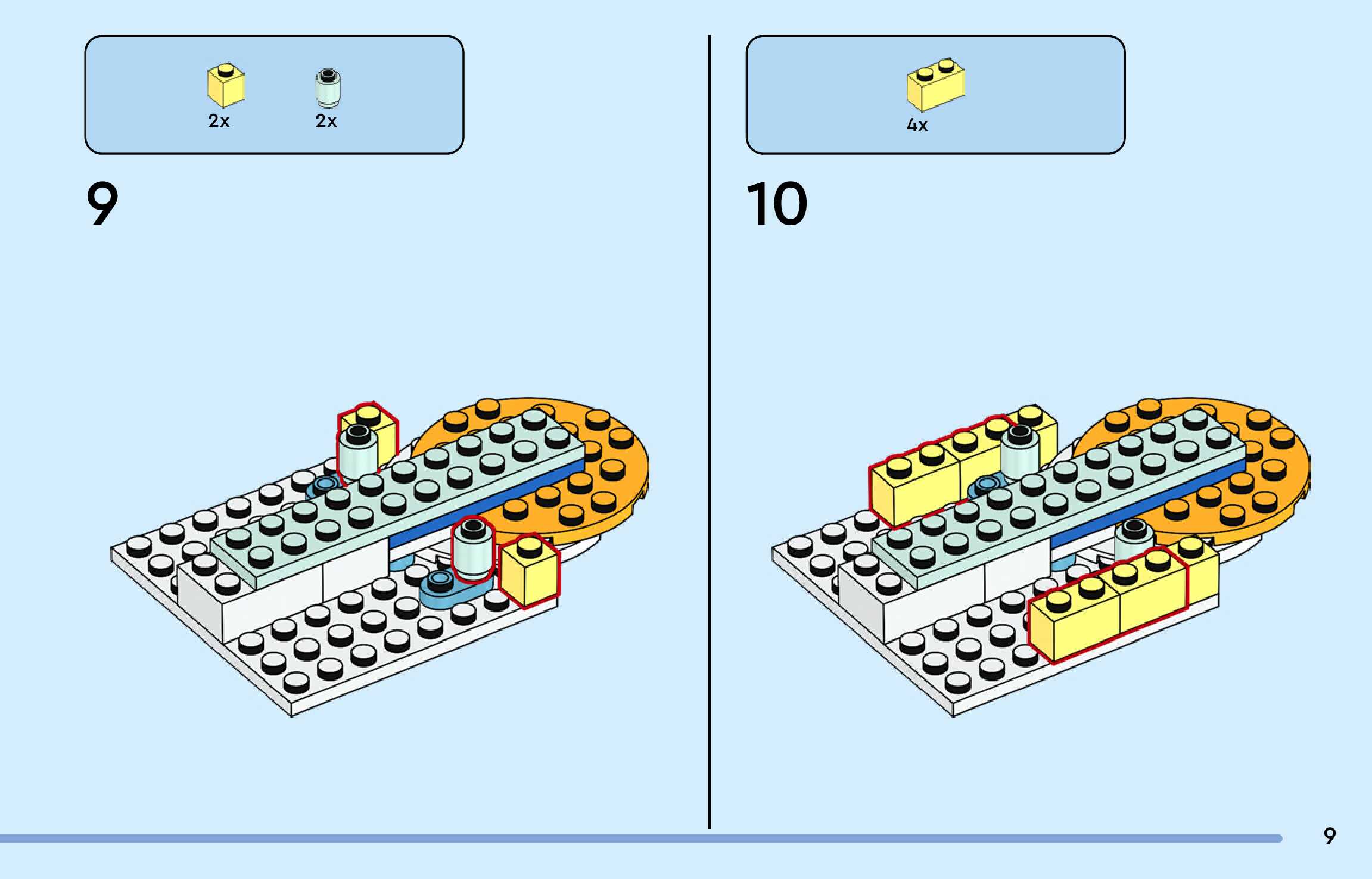 2x 2x

9

4x

10

9