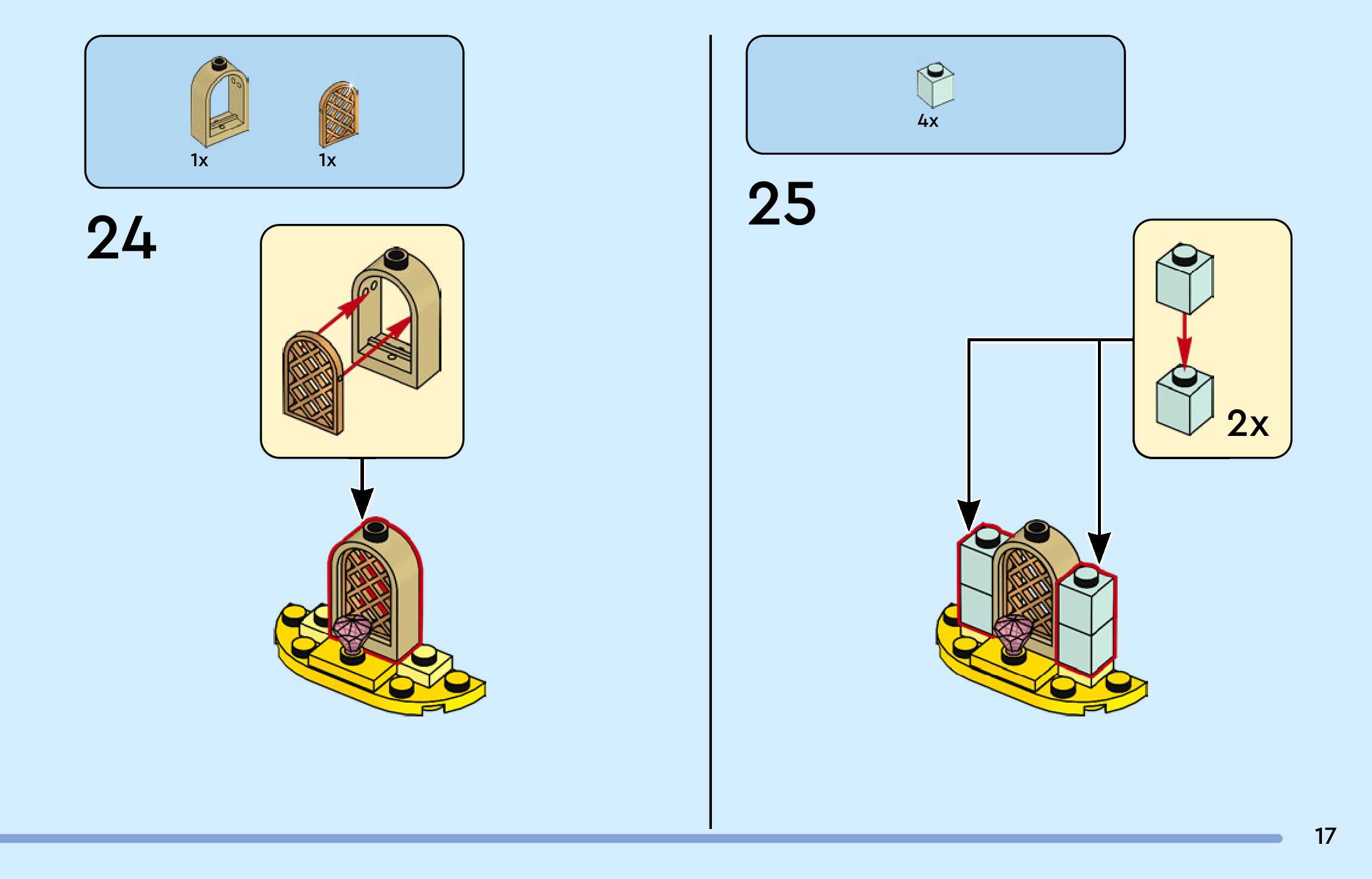 1x 1x

24

4x

25

2x

17