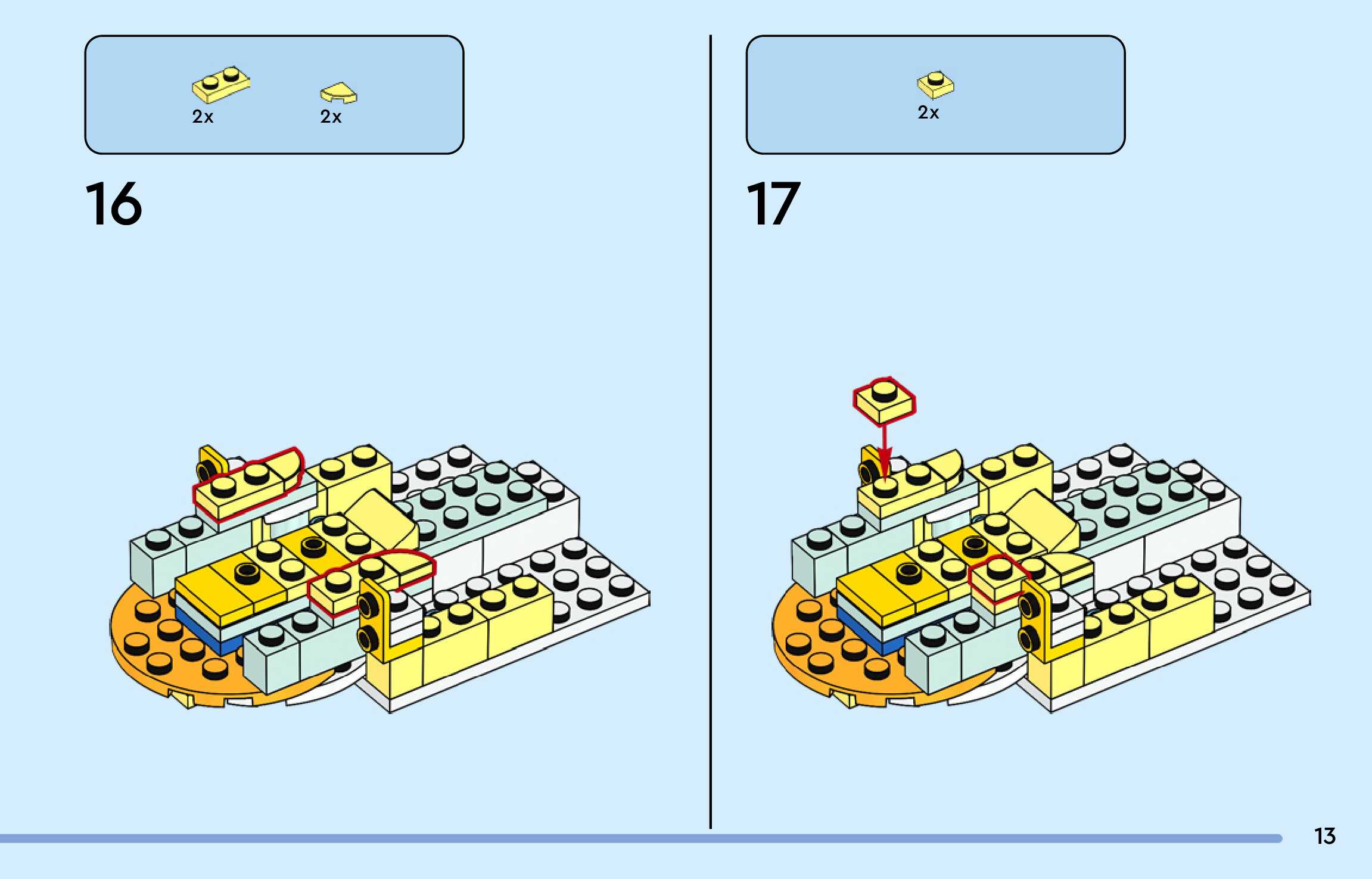 2x 2x

16

2x

17

13