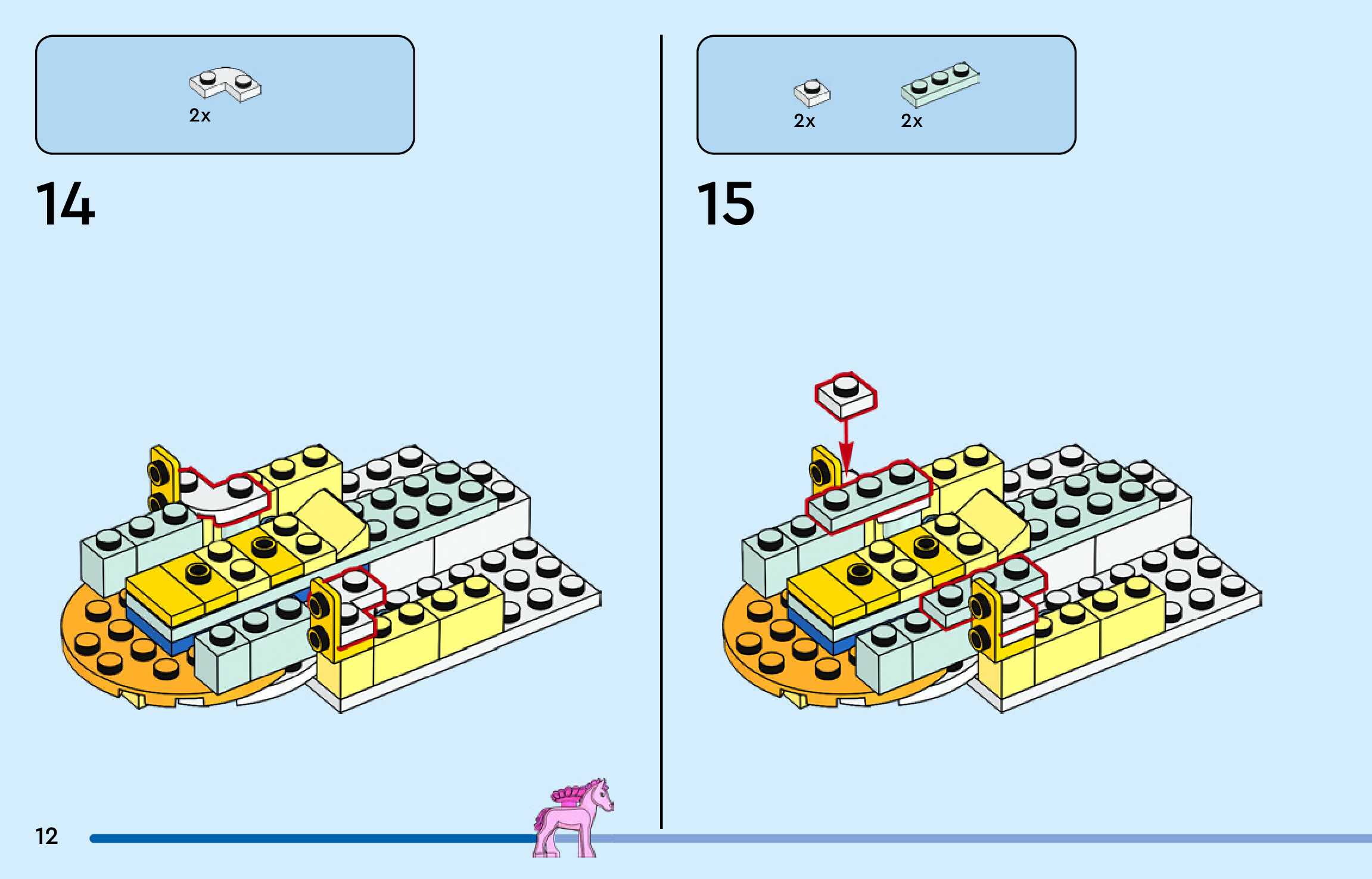 2x

14

2x

2x

15

12