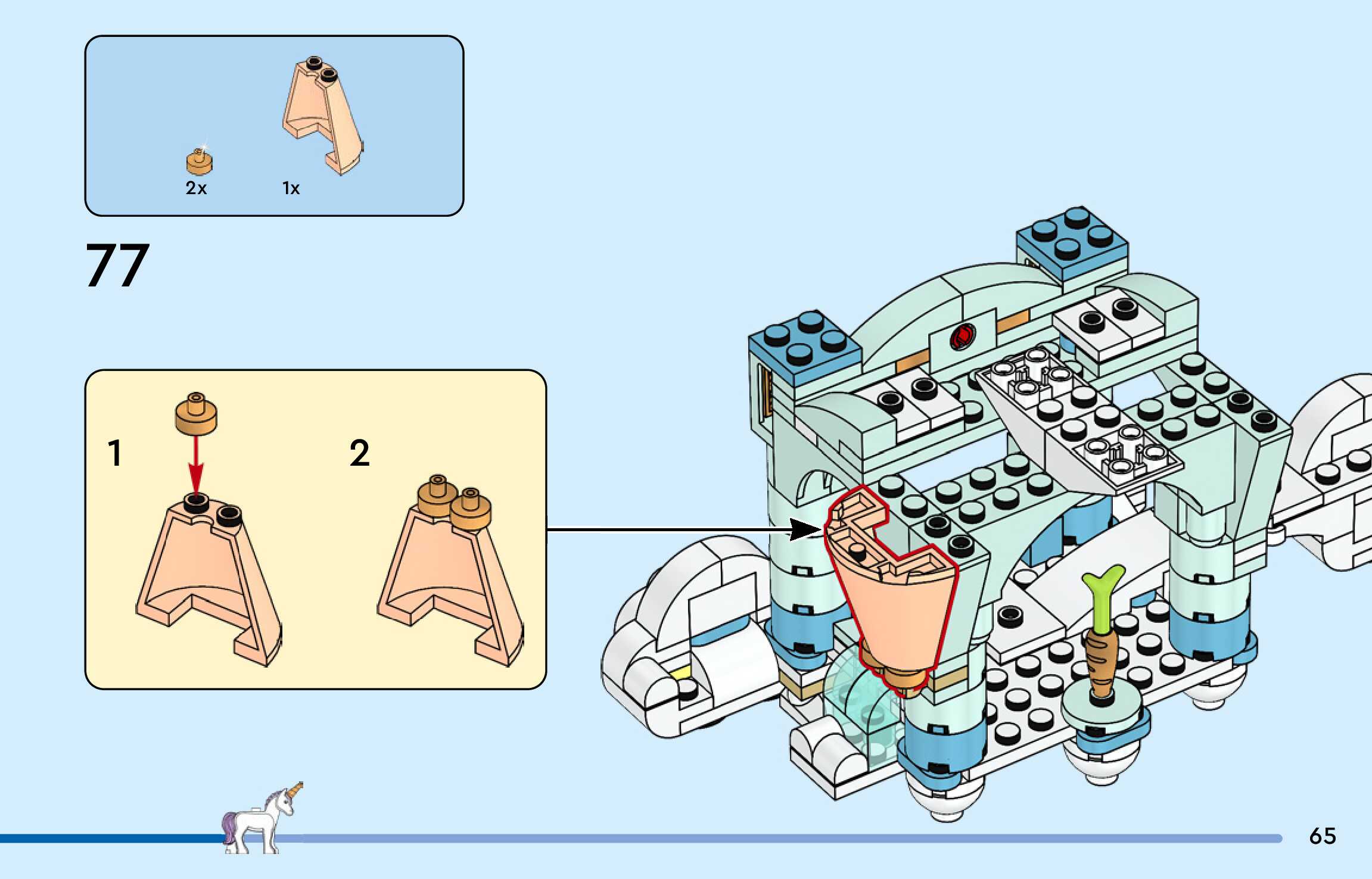 2x
1x

77

1

2

65