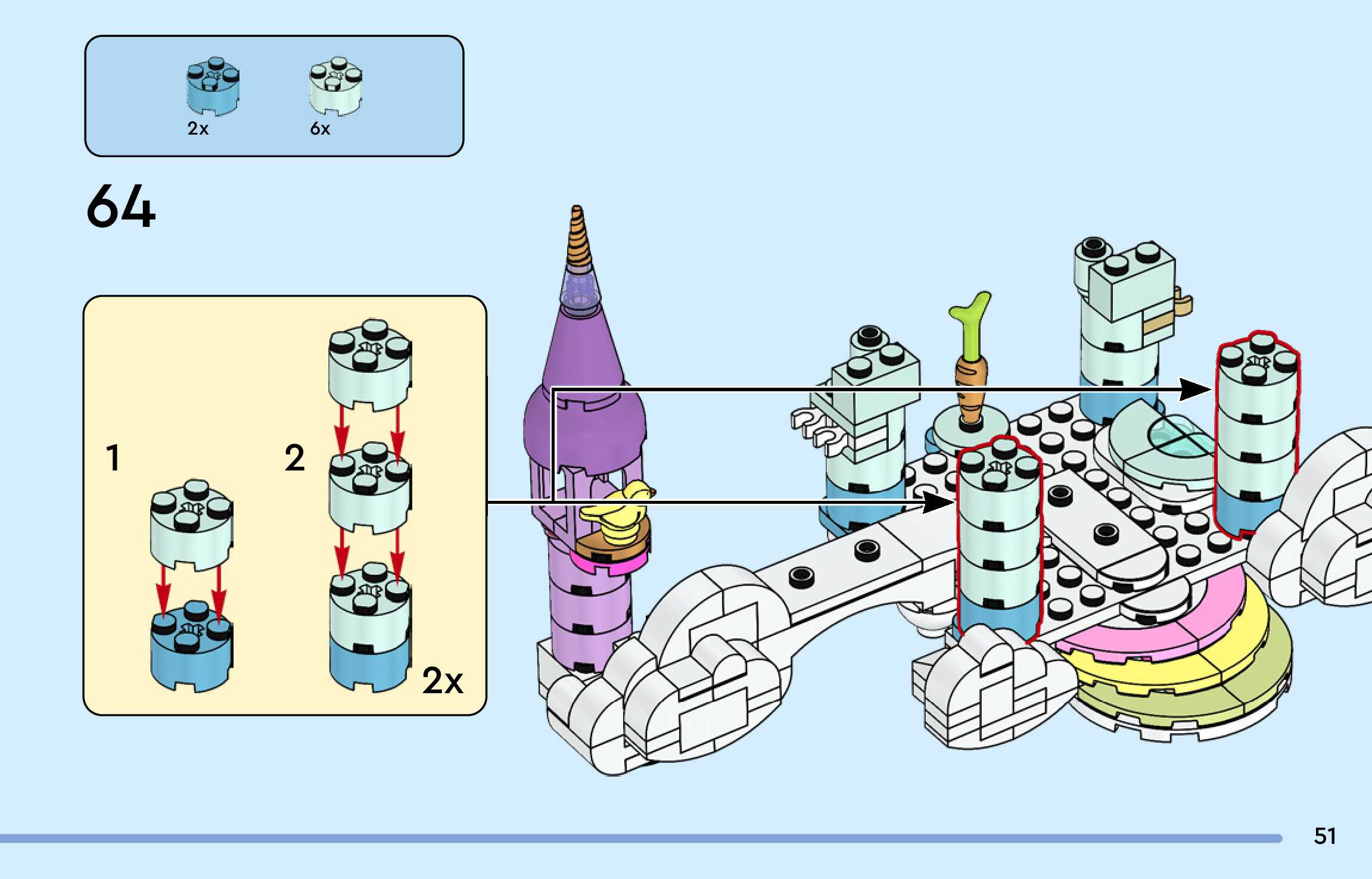 2x 6x

64

1

2

2x

51