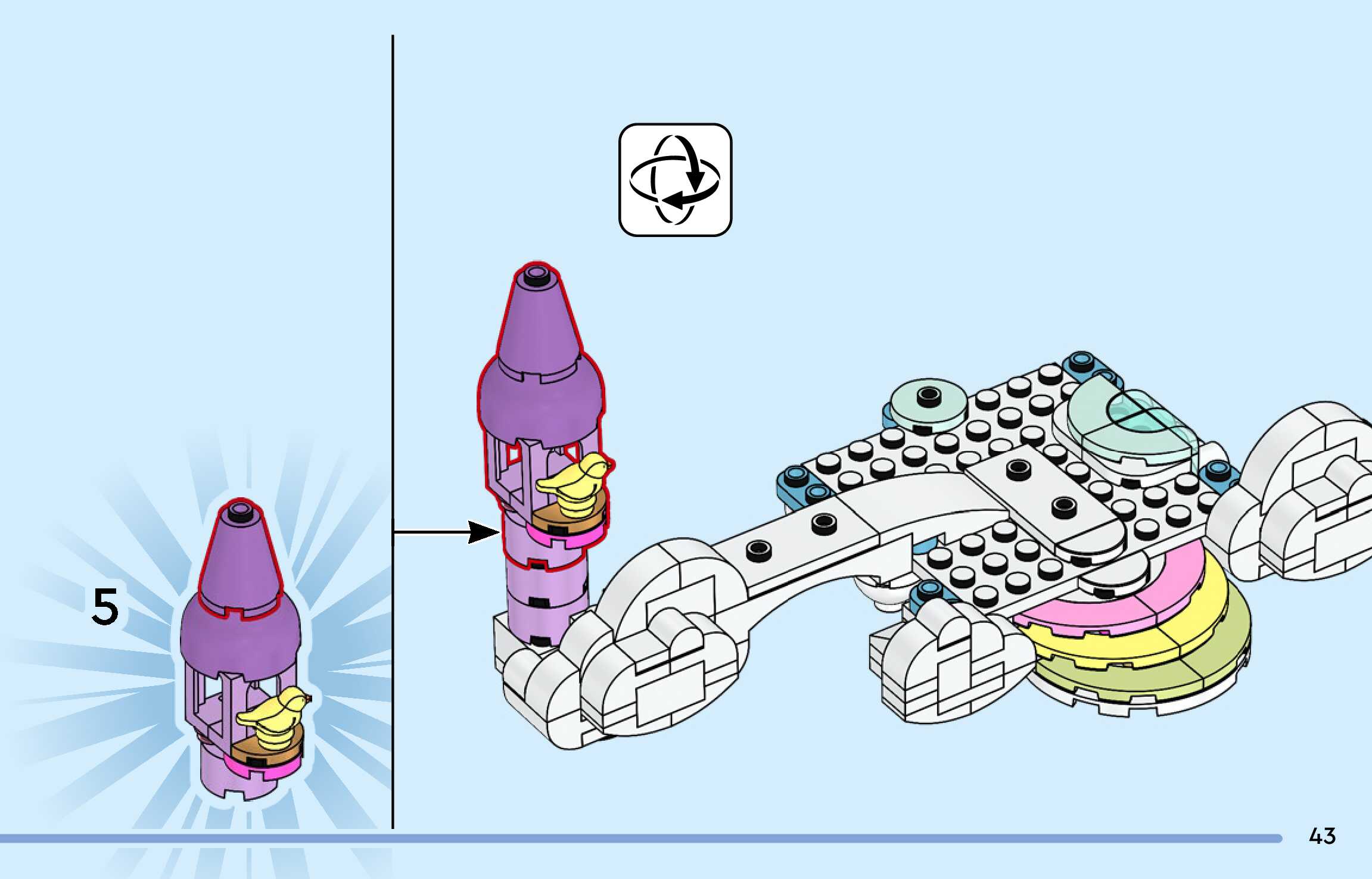 5

43