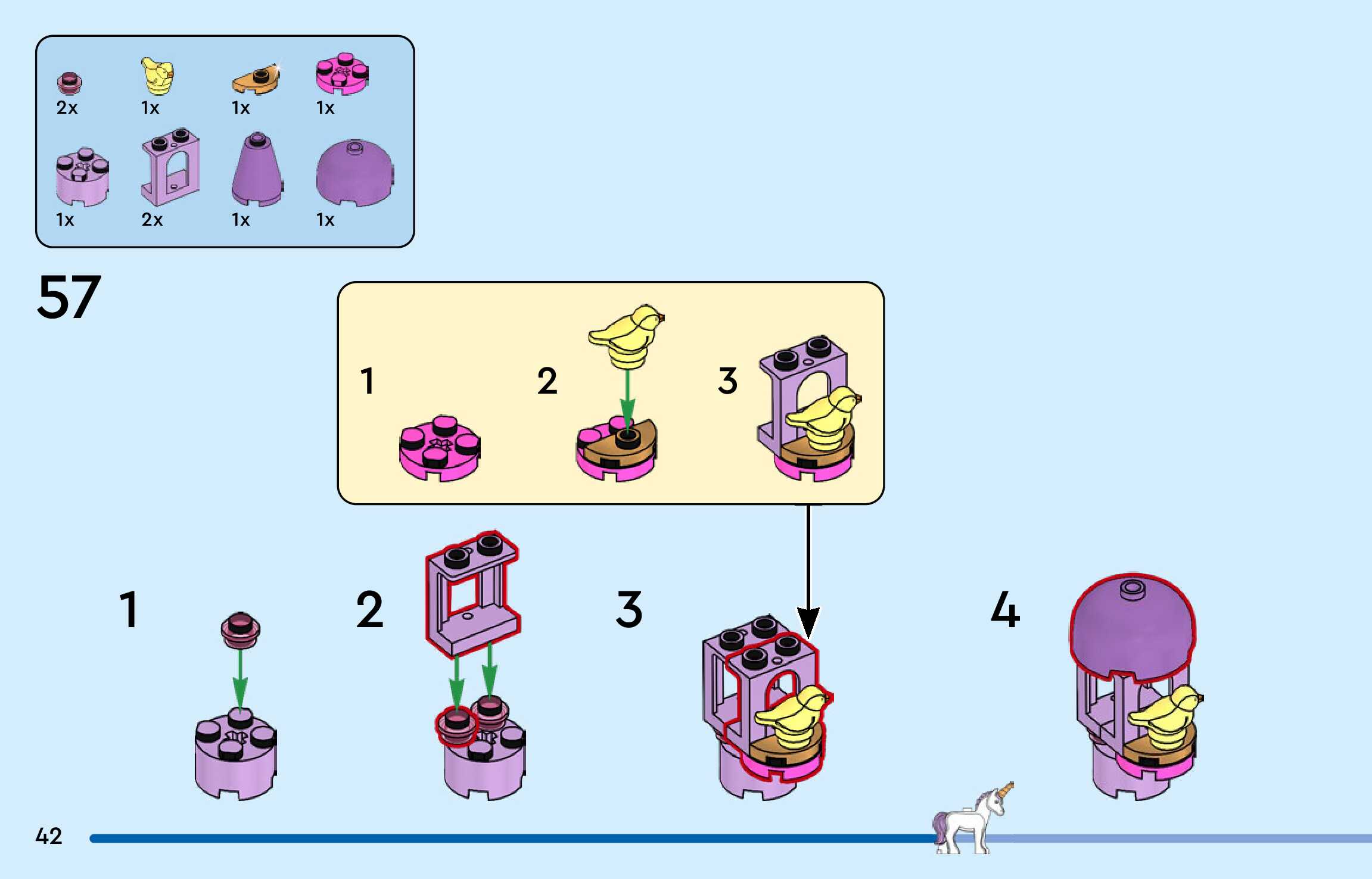 2x 1x 1x 1x

1x 2x 1x 1x

57

1

2

3

1

2

3

4

42