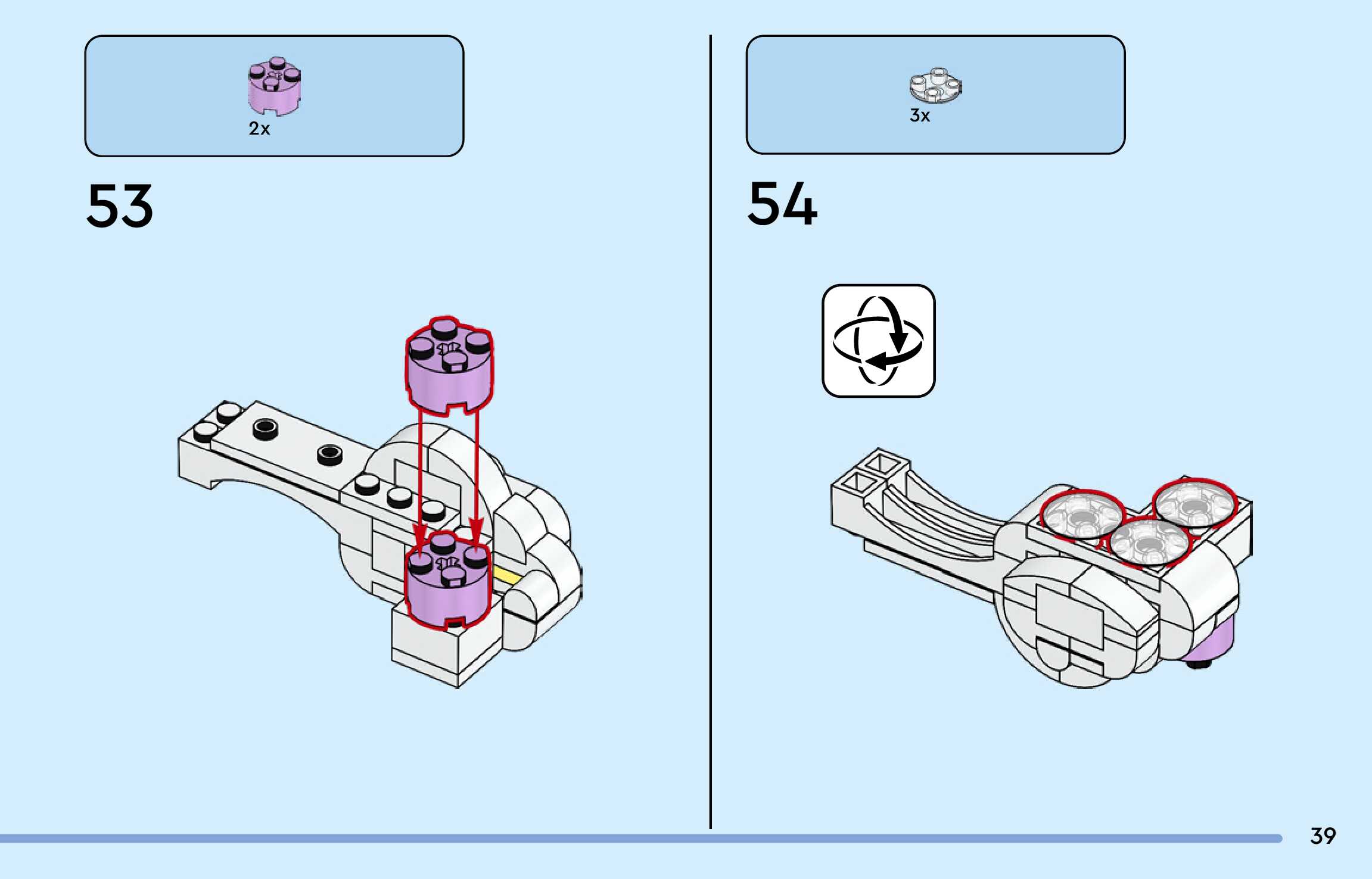 2x

53

3x

54

39