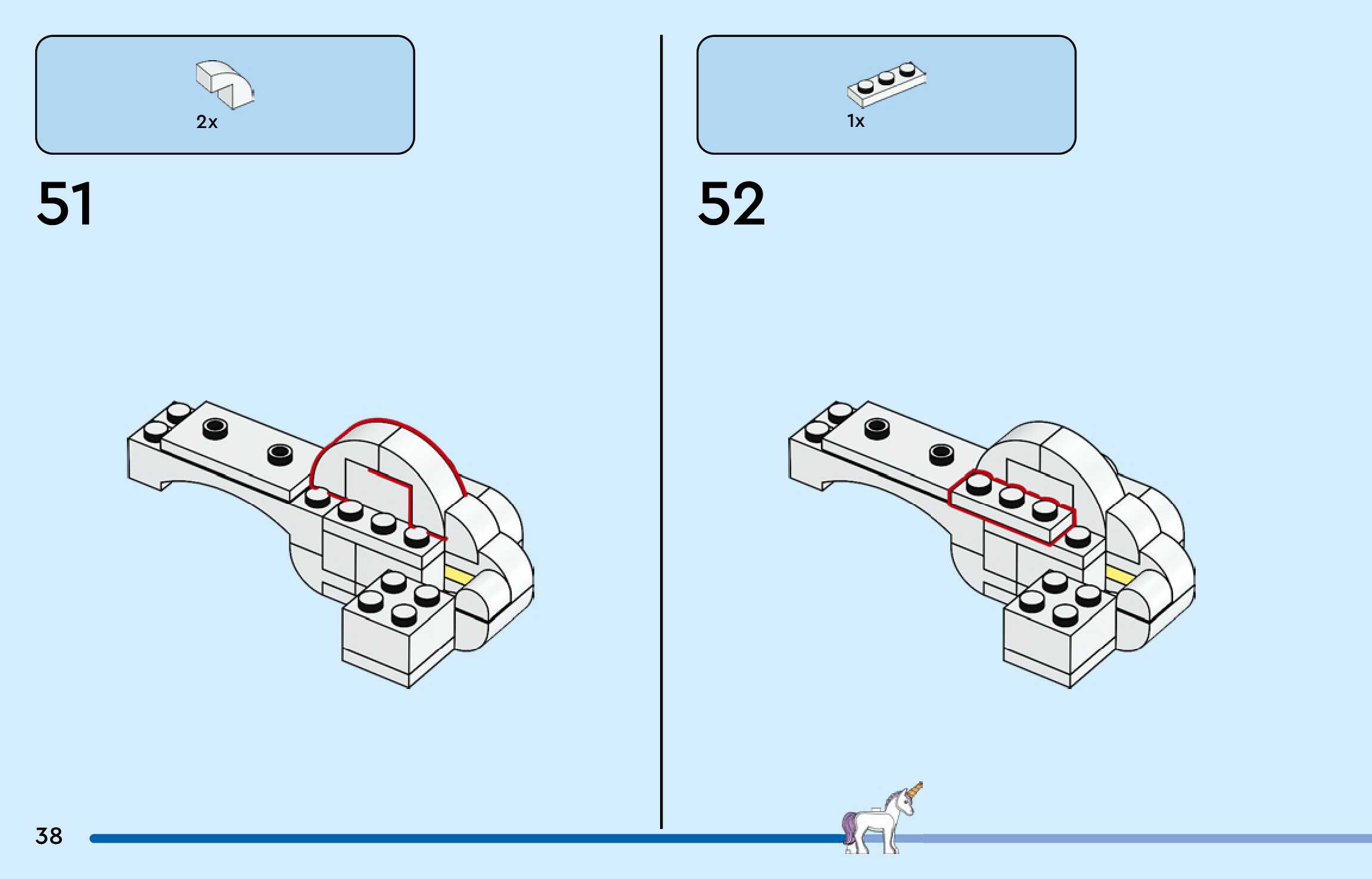 2x

51

1x

52

38