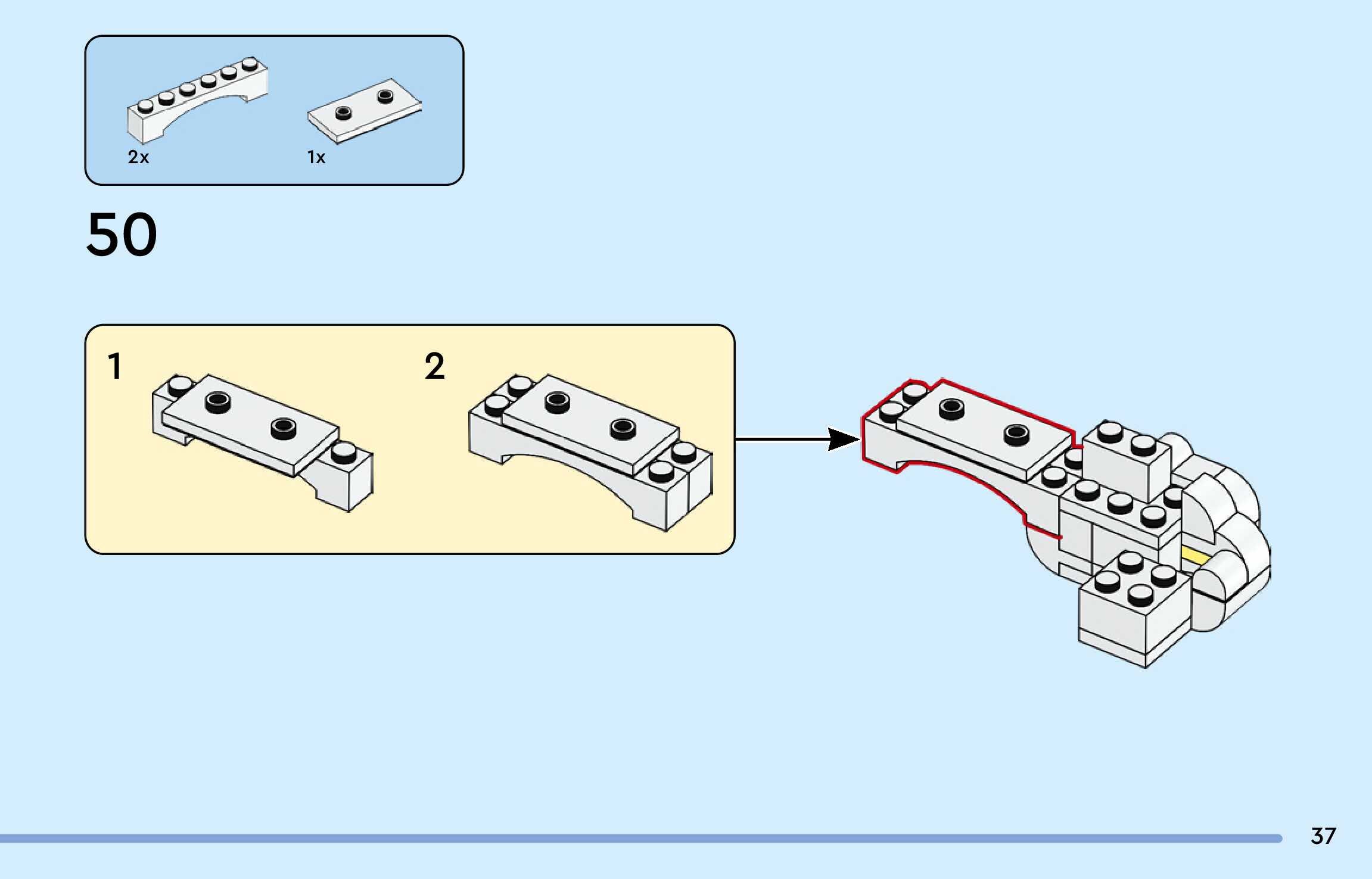 2x
1x

50

1
2

37