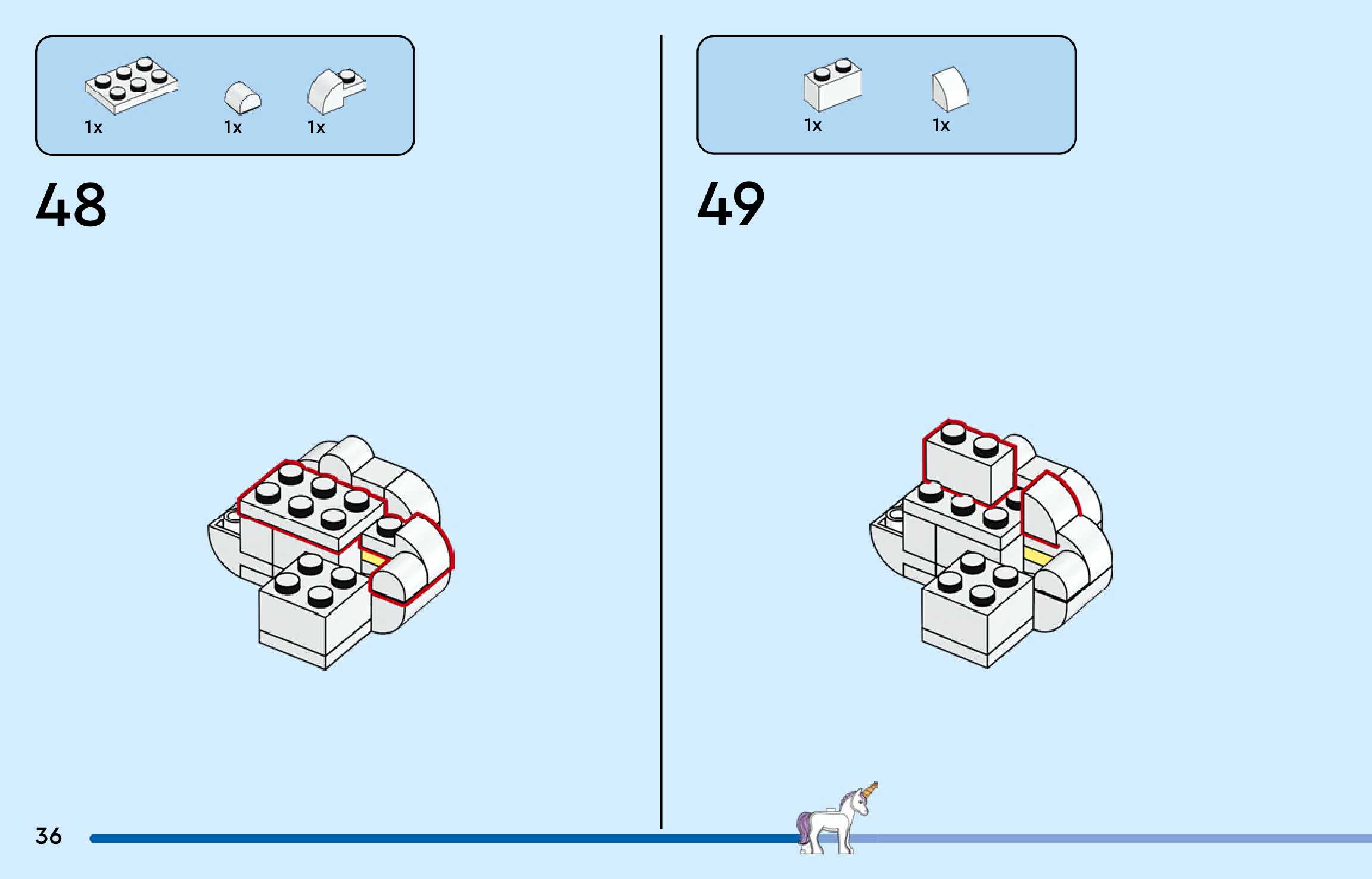 1x 1x 1x

48

1x 1x

49

36