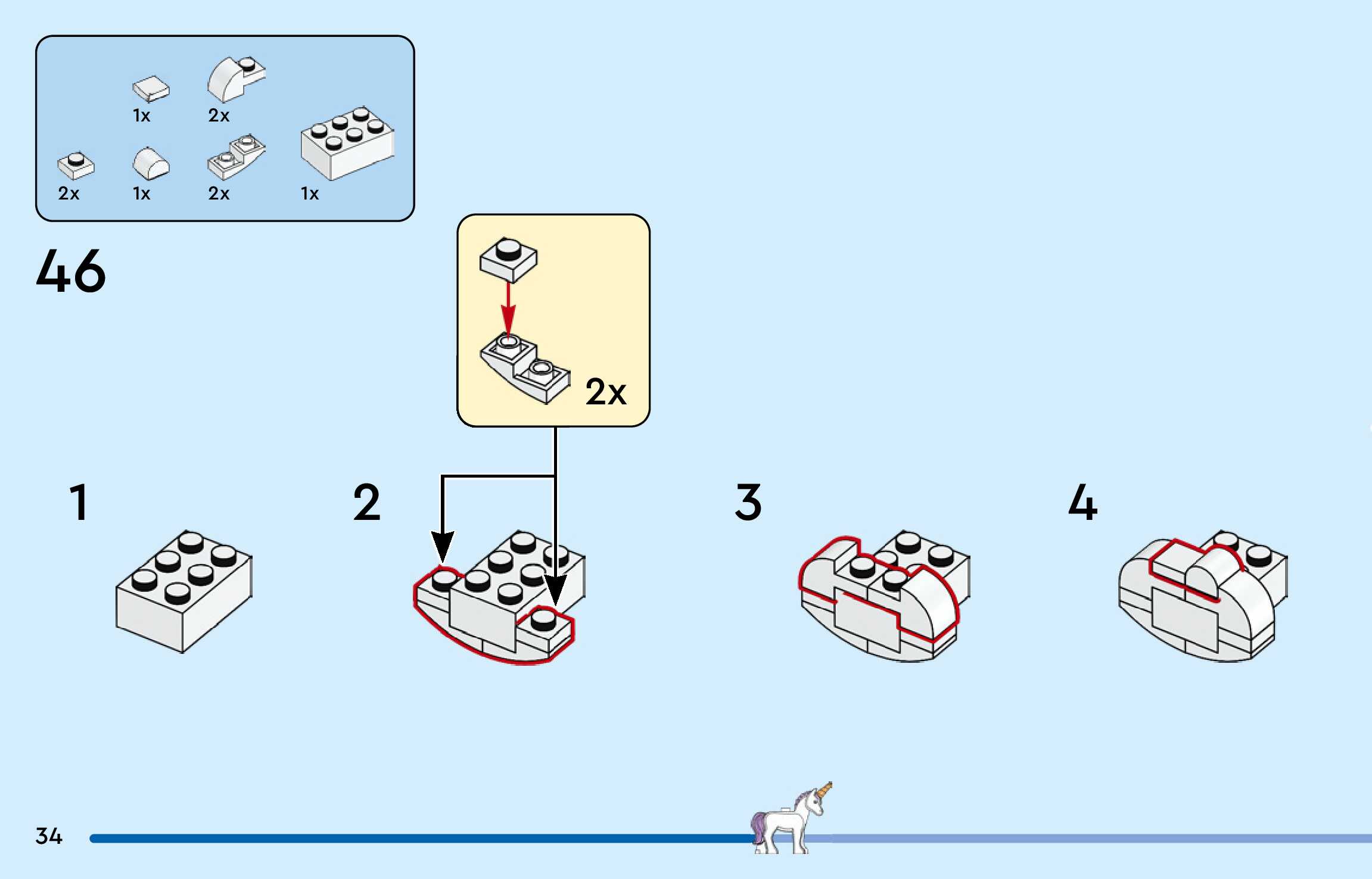 1x 2x
2x 1x 2x 1x

46

2x

1

2

3

4

34