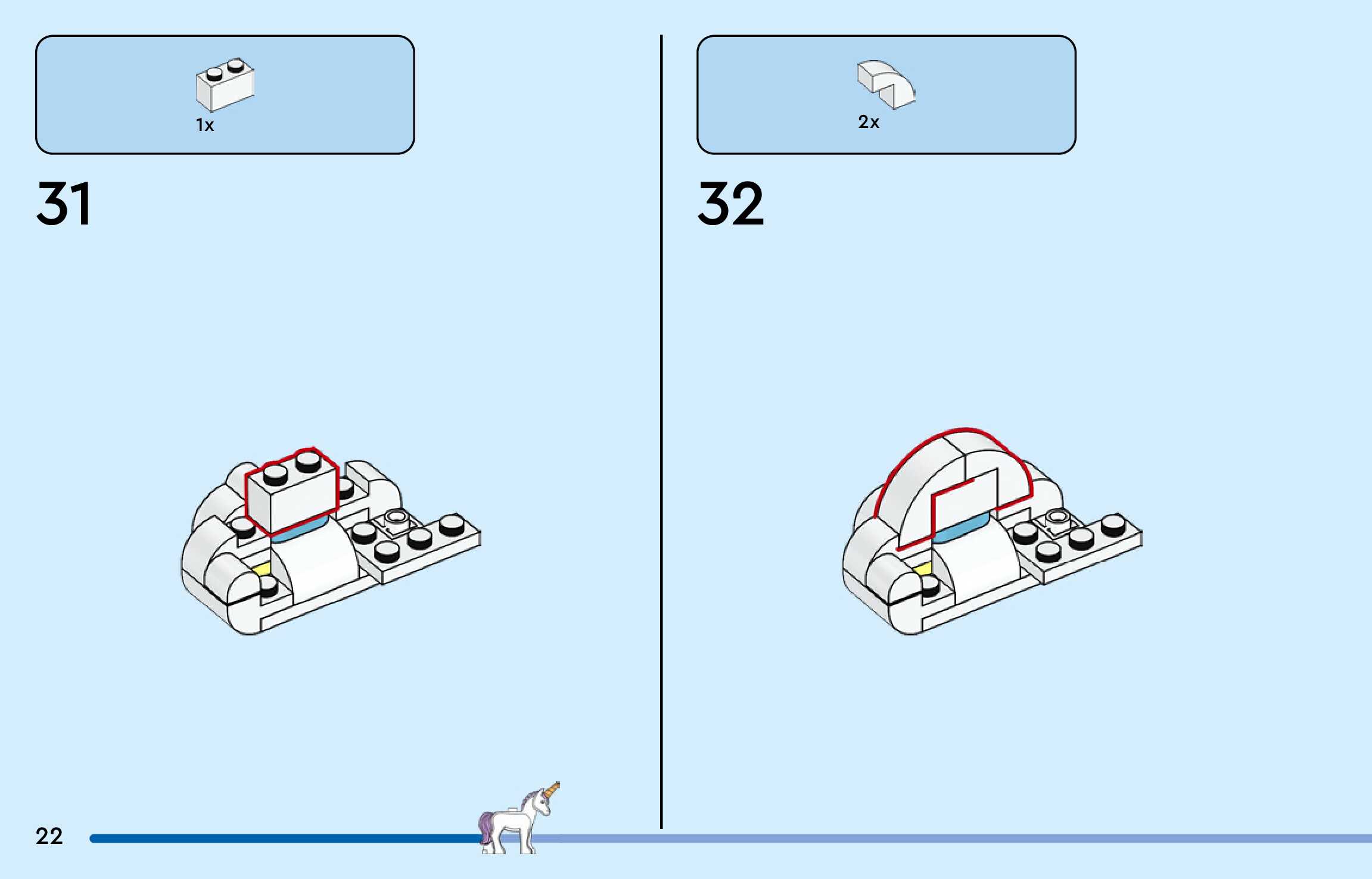 1x

31

2x

32

22