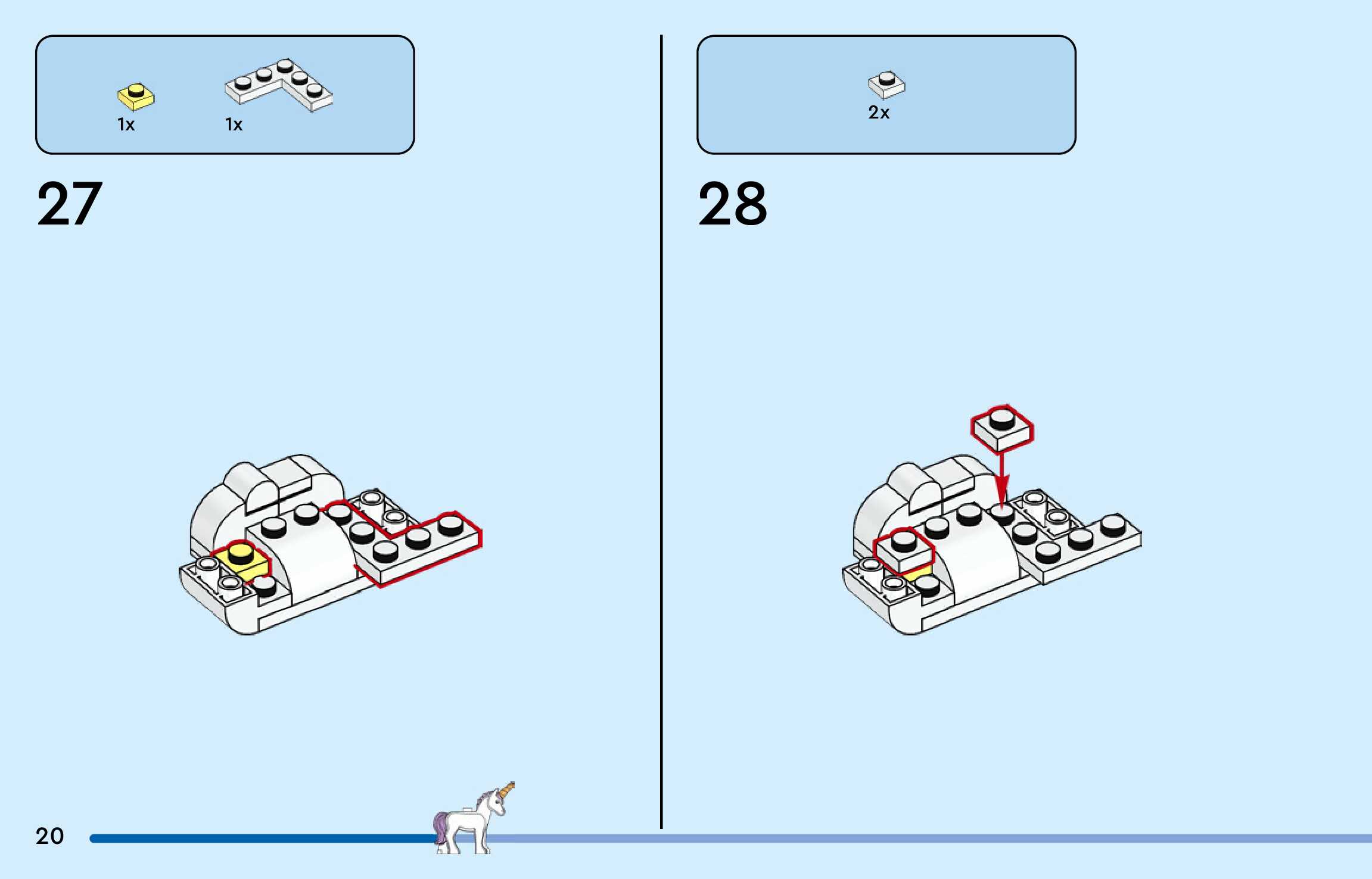 1x 1x

27

2x

28

20