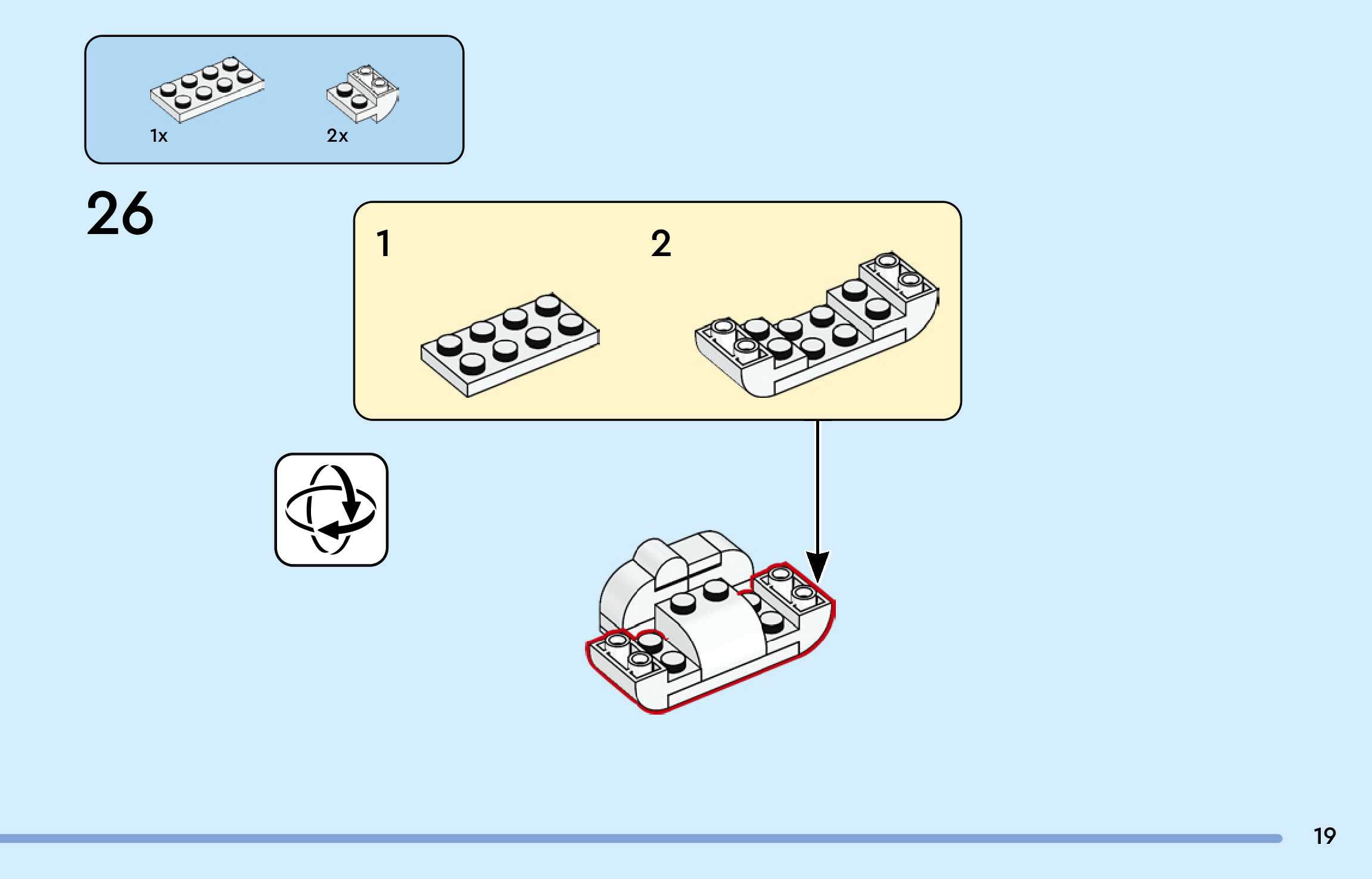 1x

2x

26

1

2

19