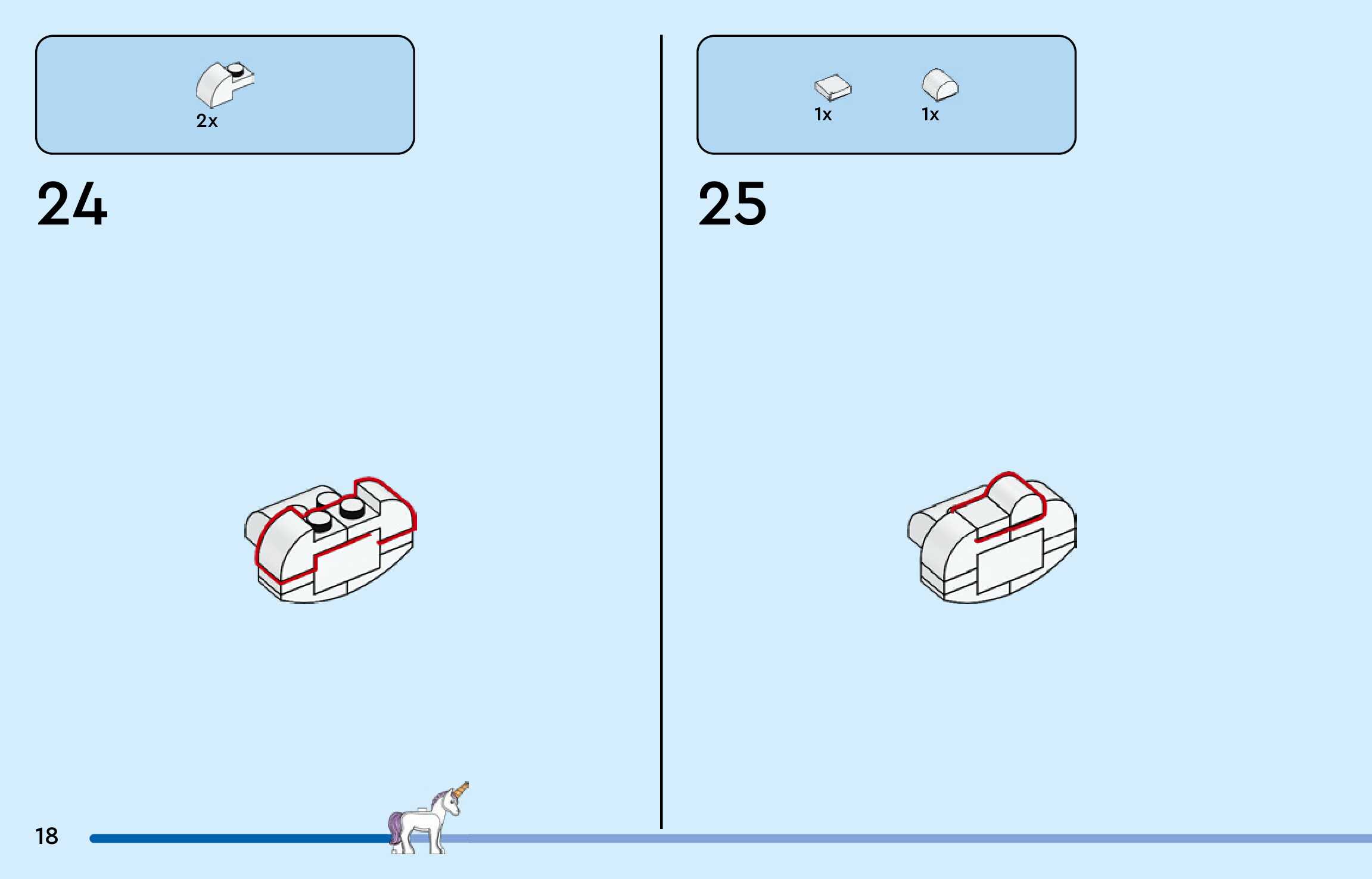 2x

24

1x 1x

25

18