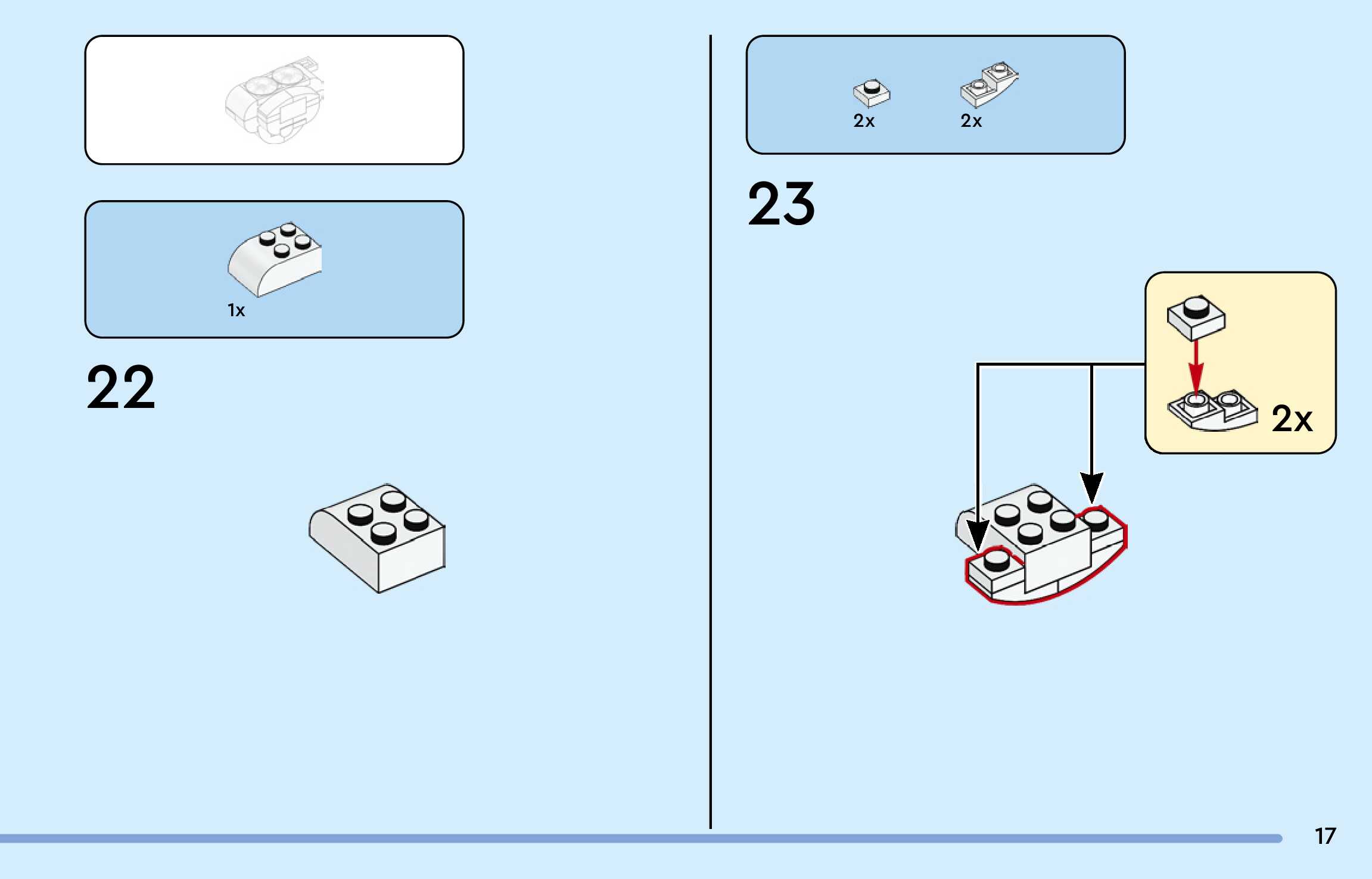 1x

22

2x 2x

23

2x

17