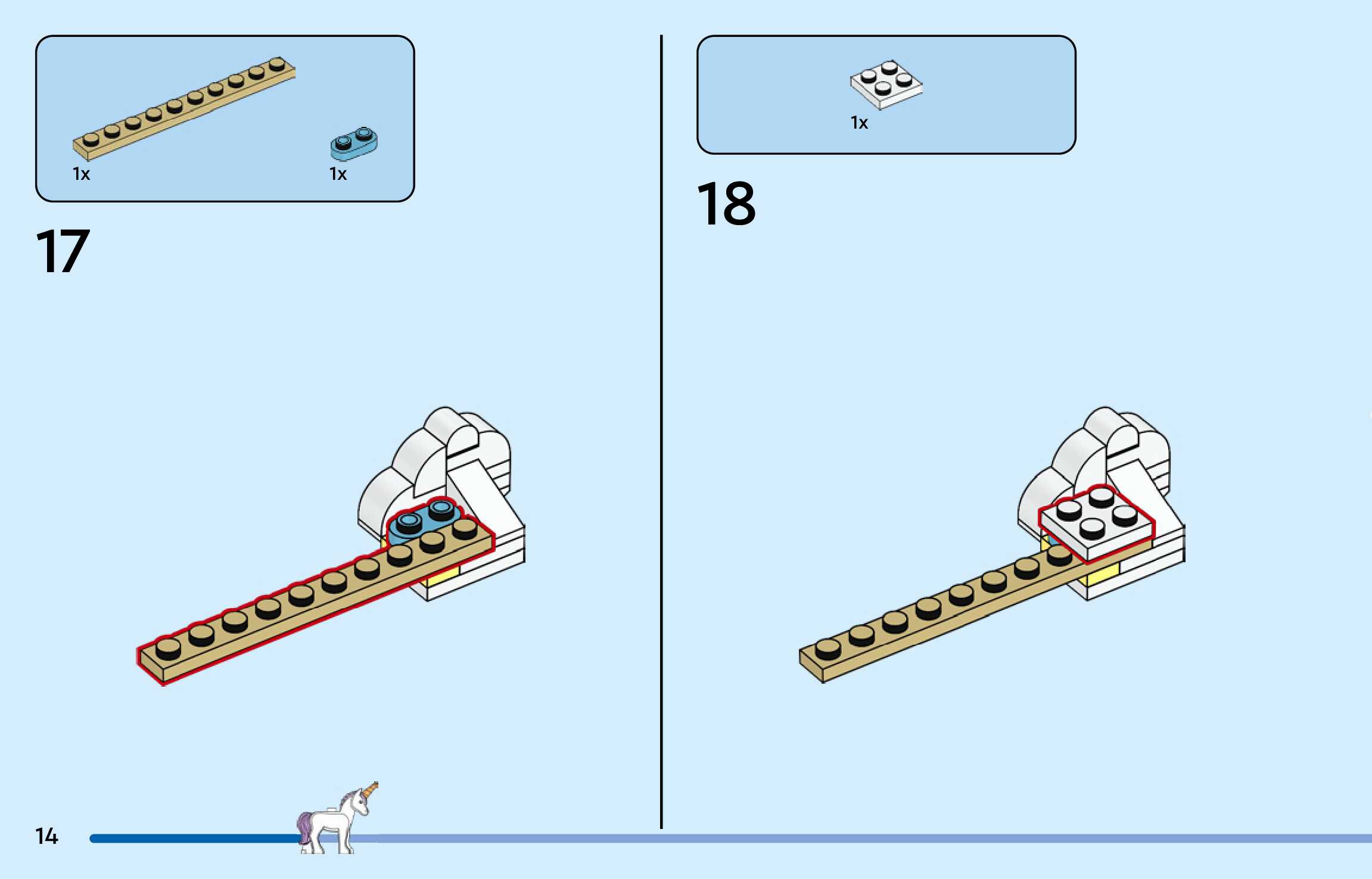 1x

1x

17

1x

18

14