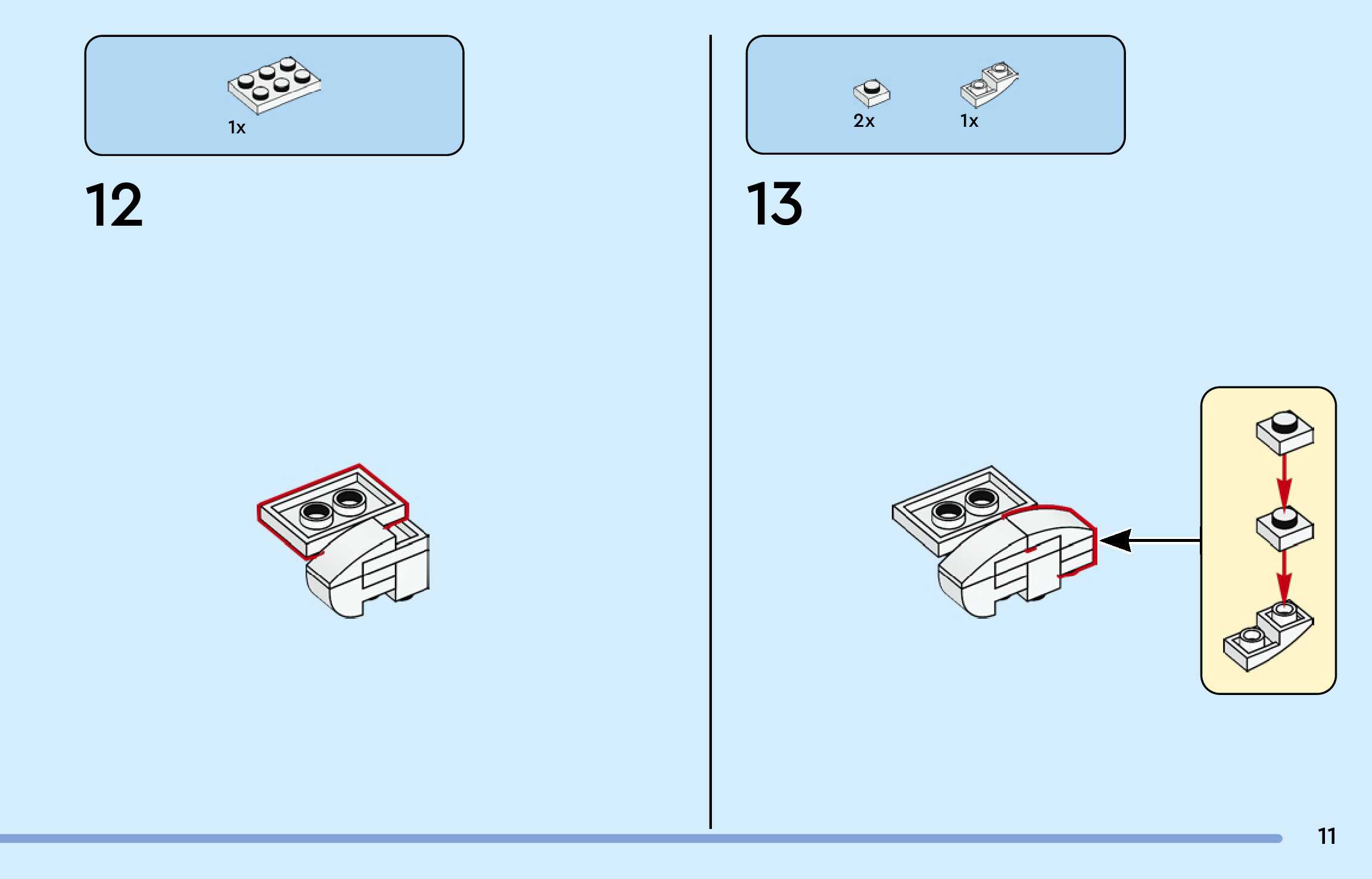 1x

12

2x 1x

13

11