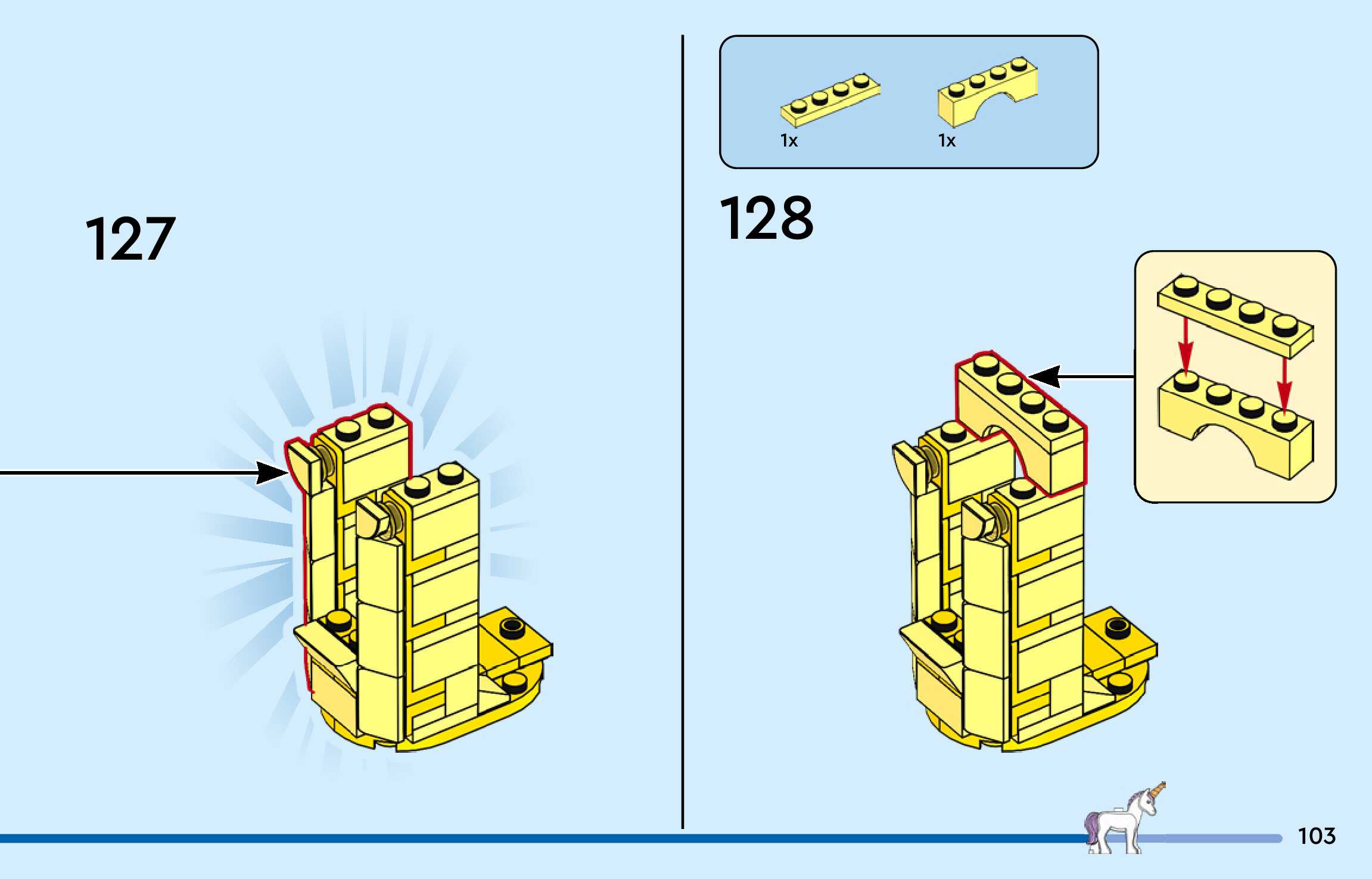 127

1x 1x

128

103