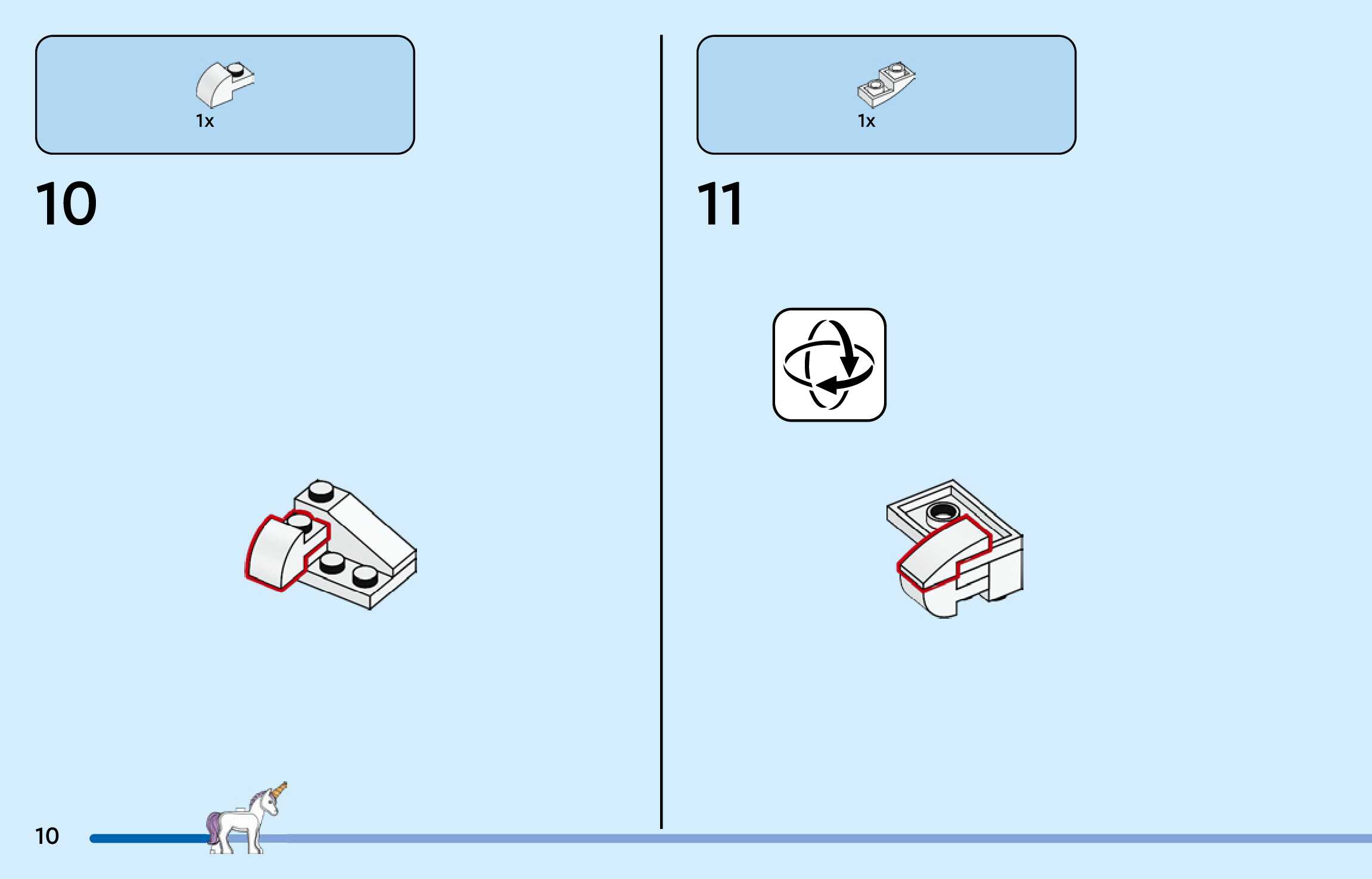 1x

10

1x

11

10