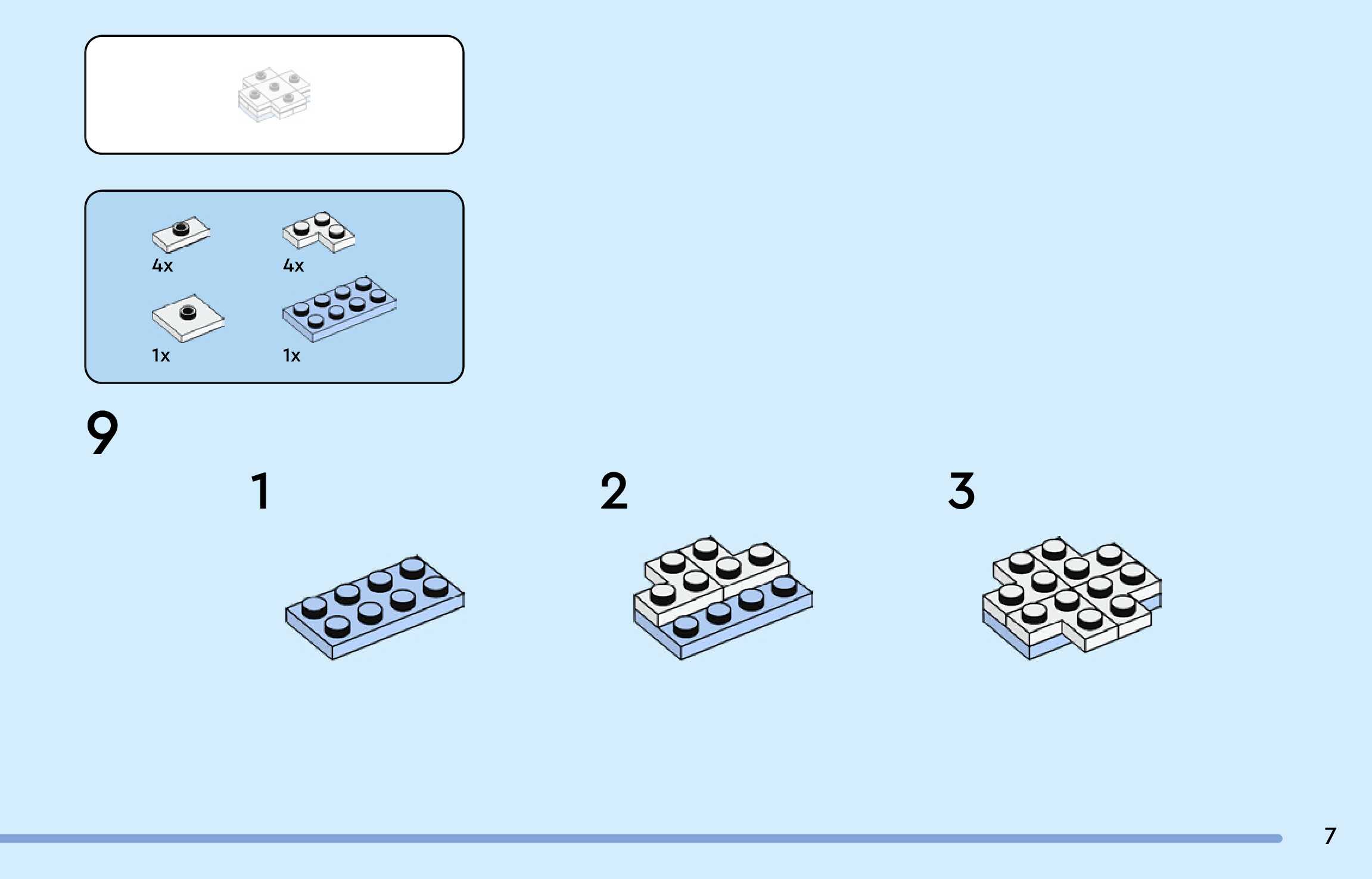 4x
4x
1x
1x

9

1

2

3

7