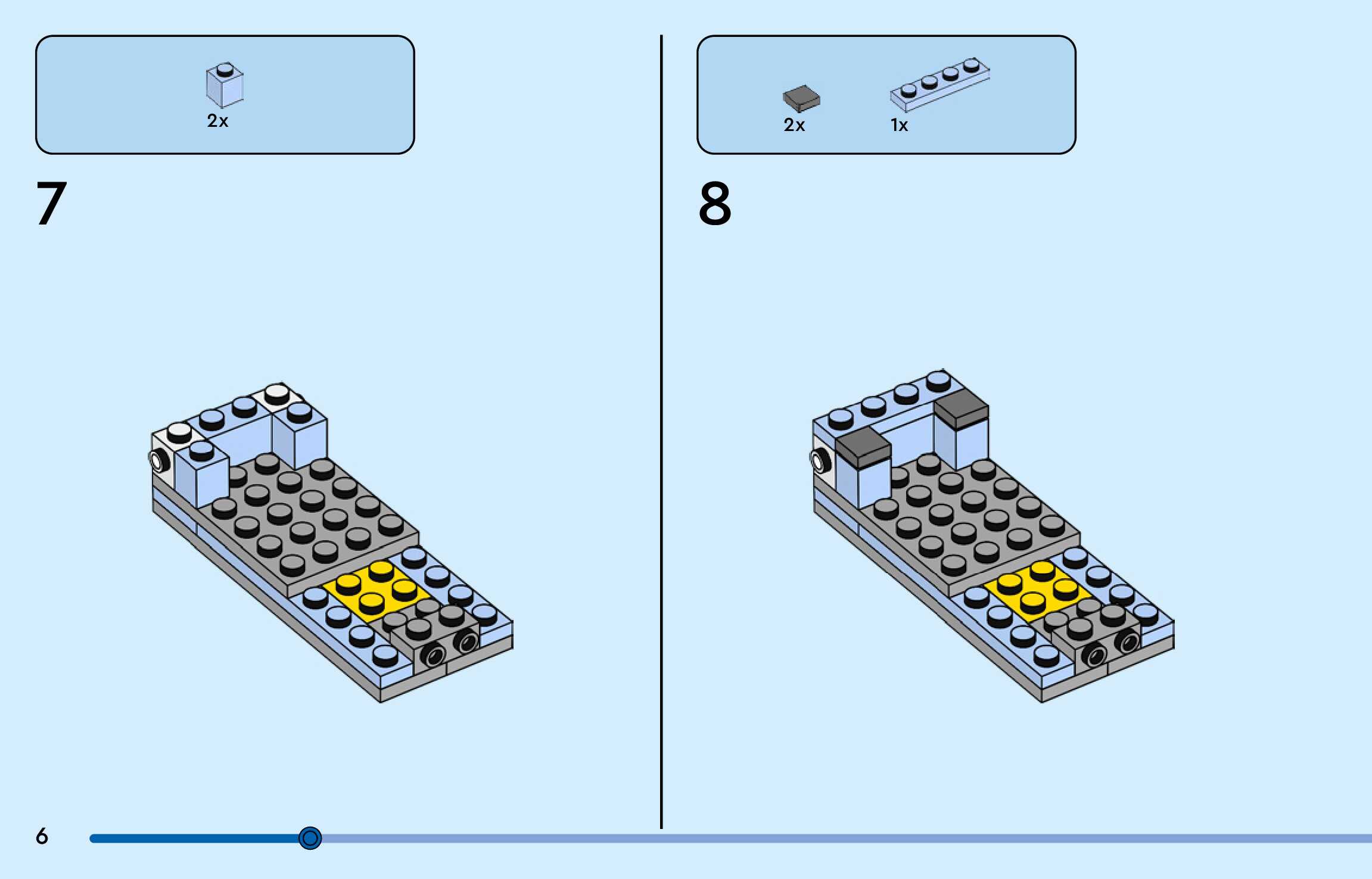 2x

7

2x 1x

8

6