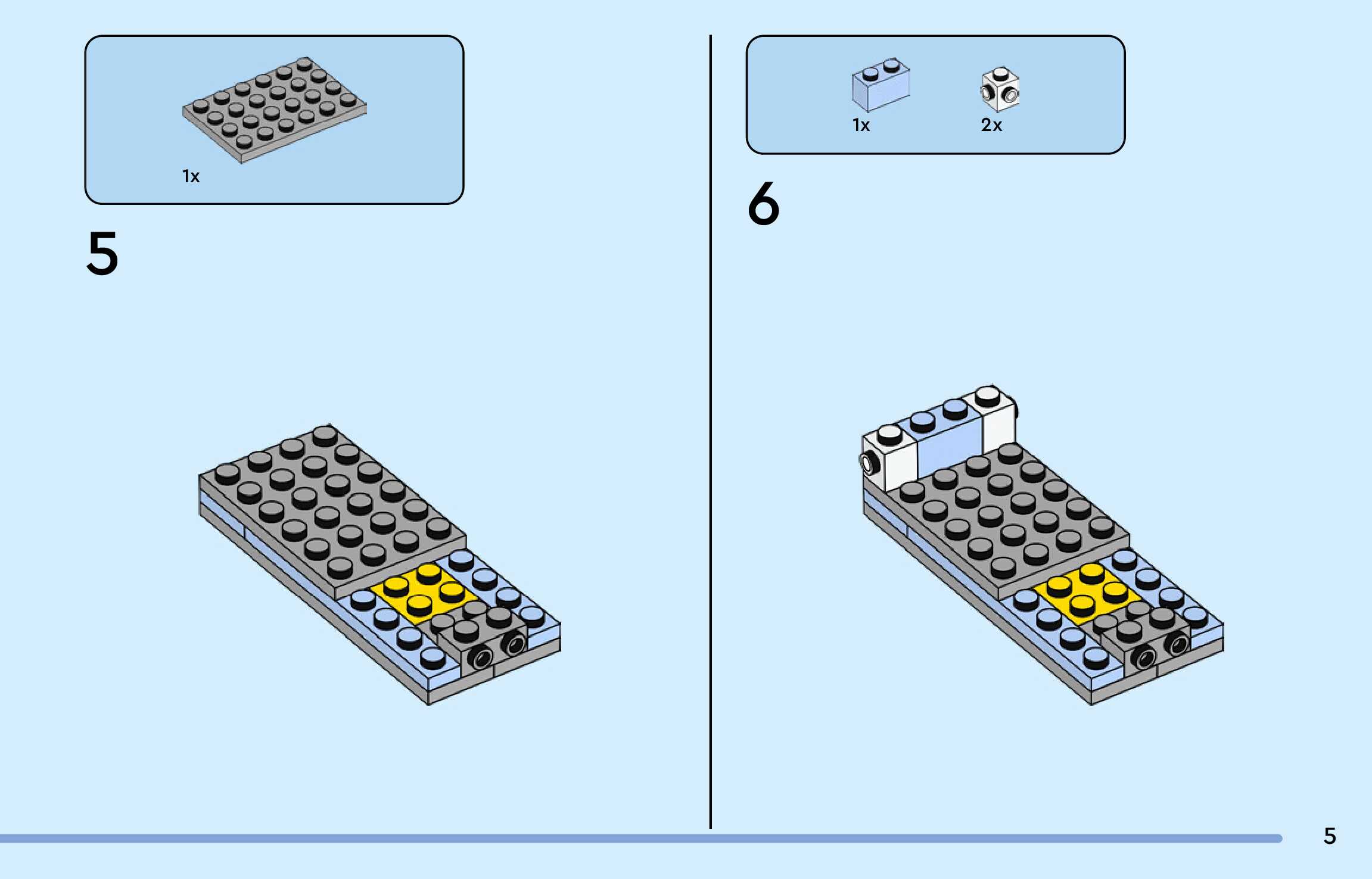 1x

5

1x

2x

6

5