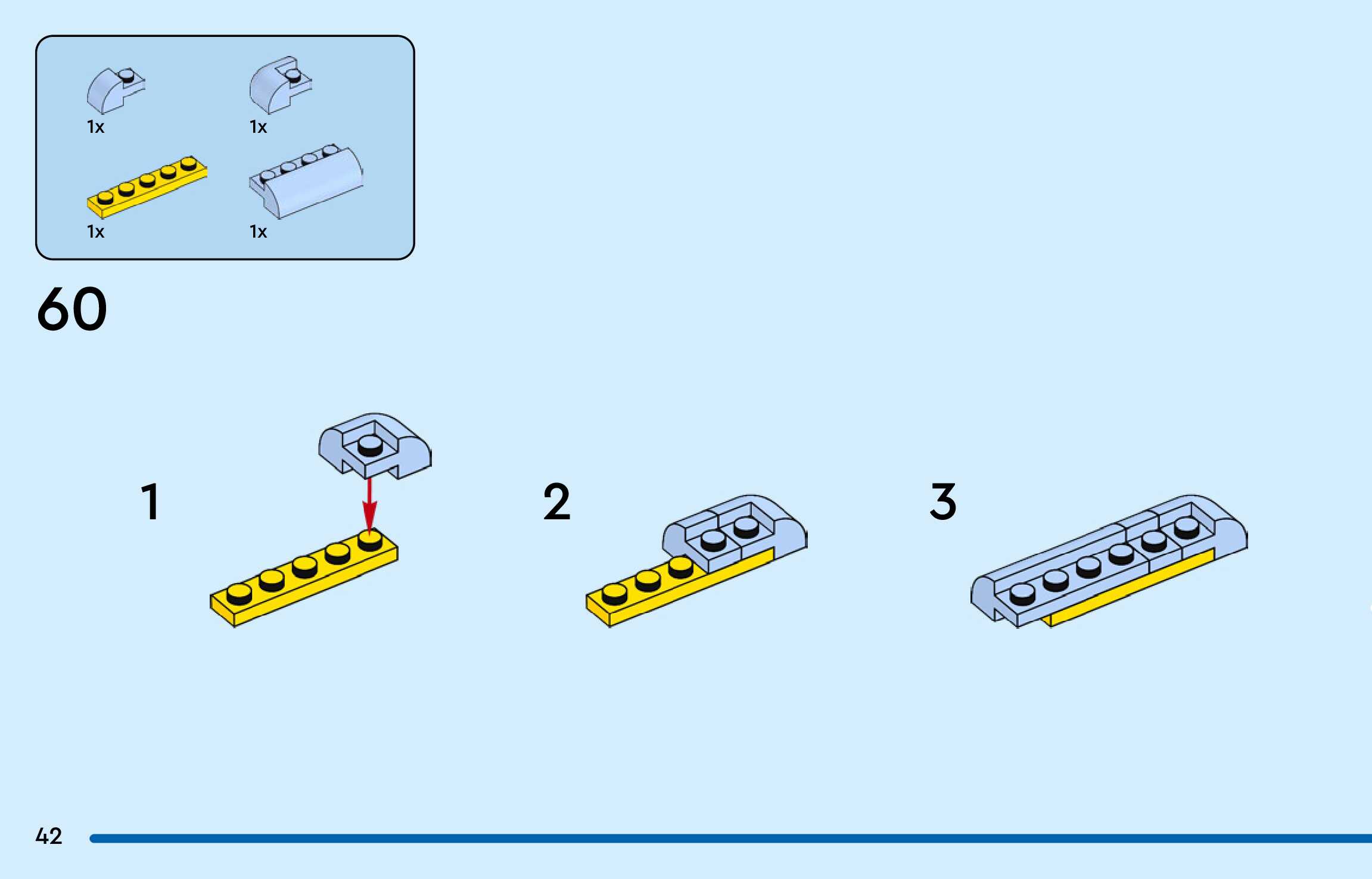 1x 1x

1x 1x

60

1

2

3

42