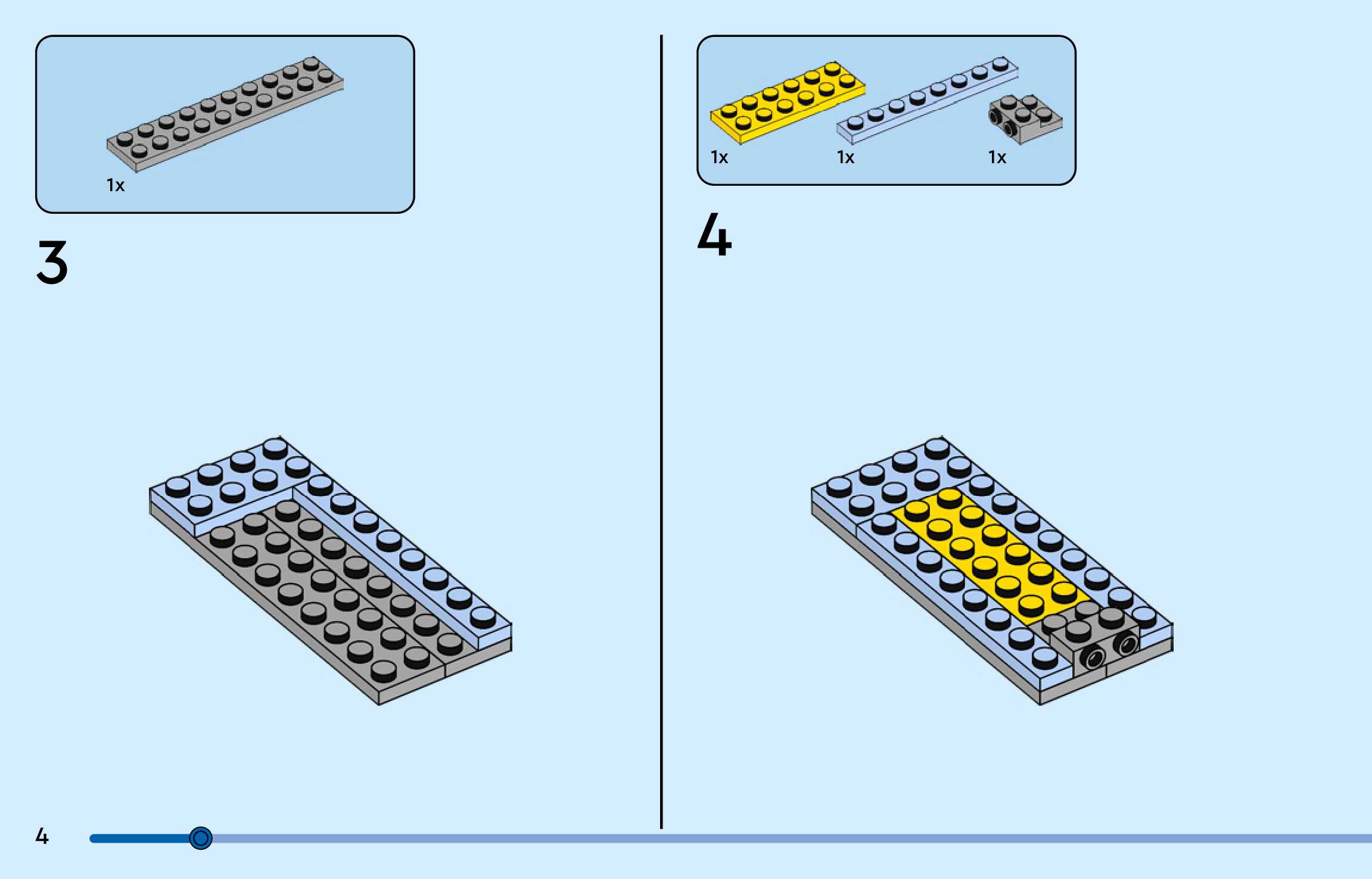 1x

3

1x

1x

1x

4

4