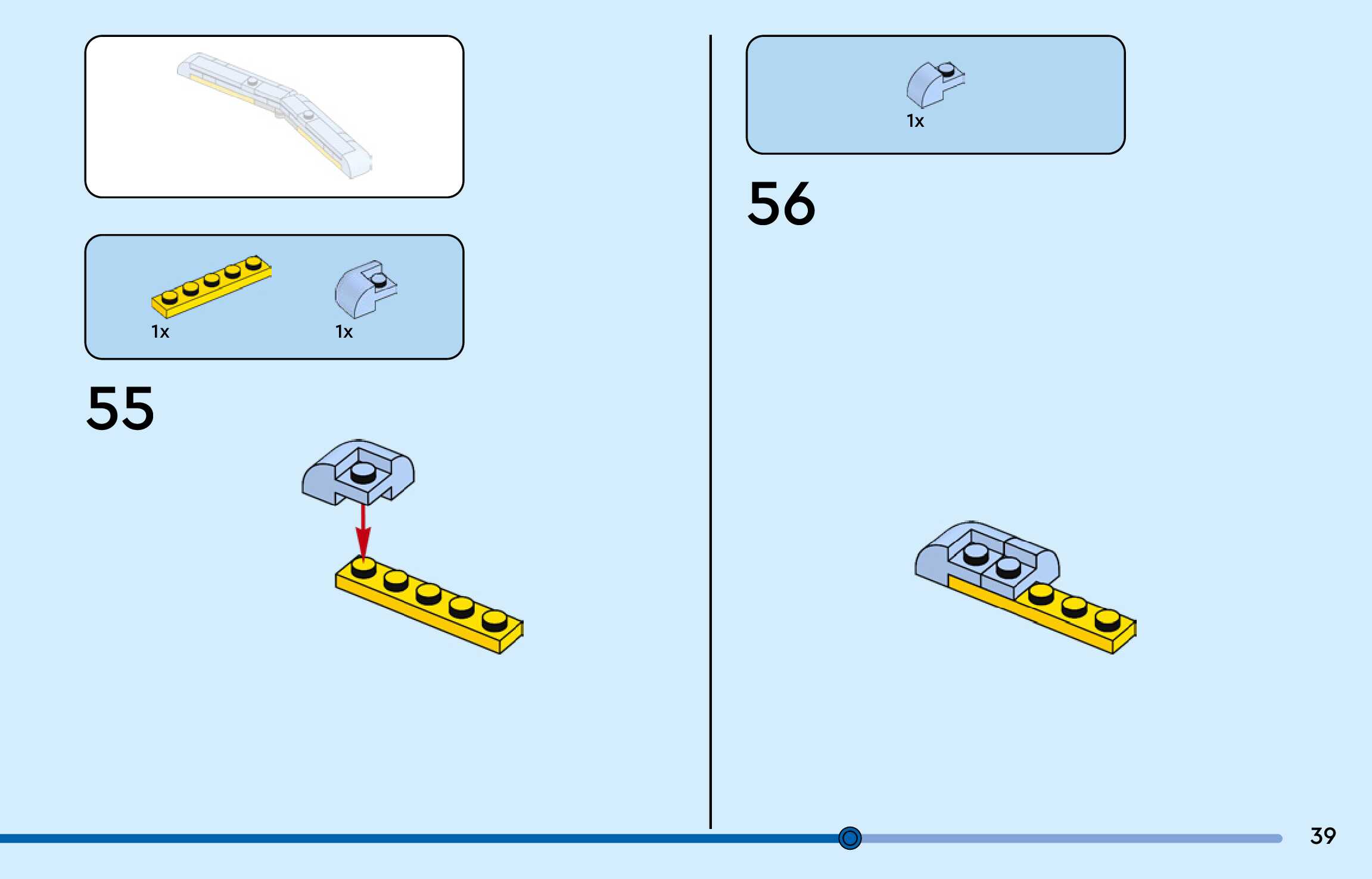 1x

1x

55

1x

56

39