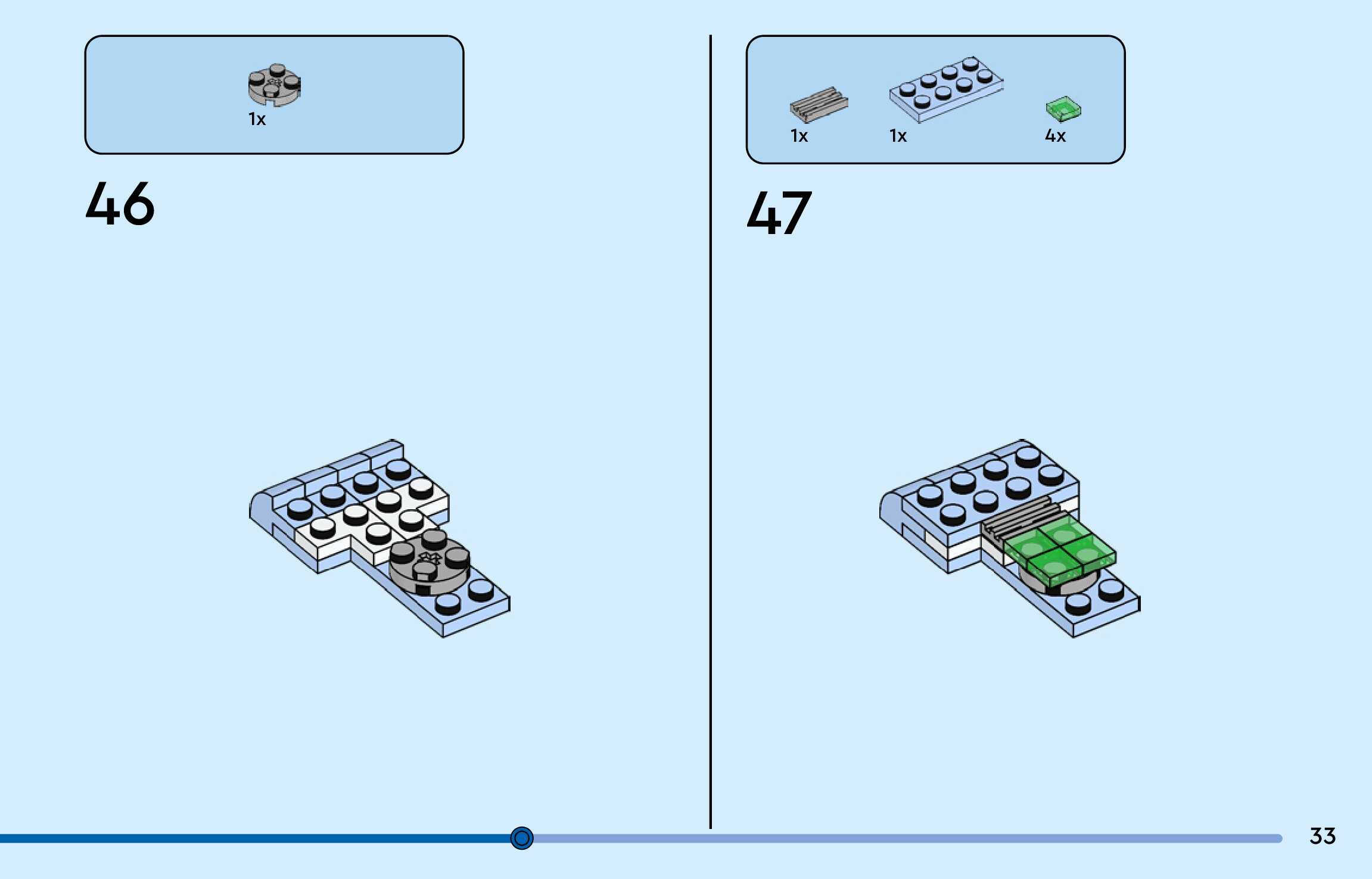 1x

46

1x

1x

4x

47

33