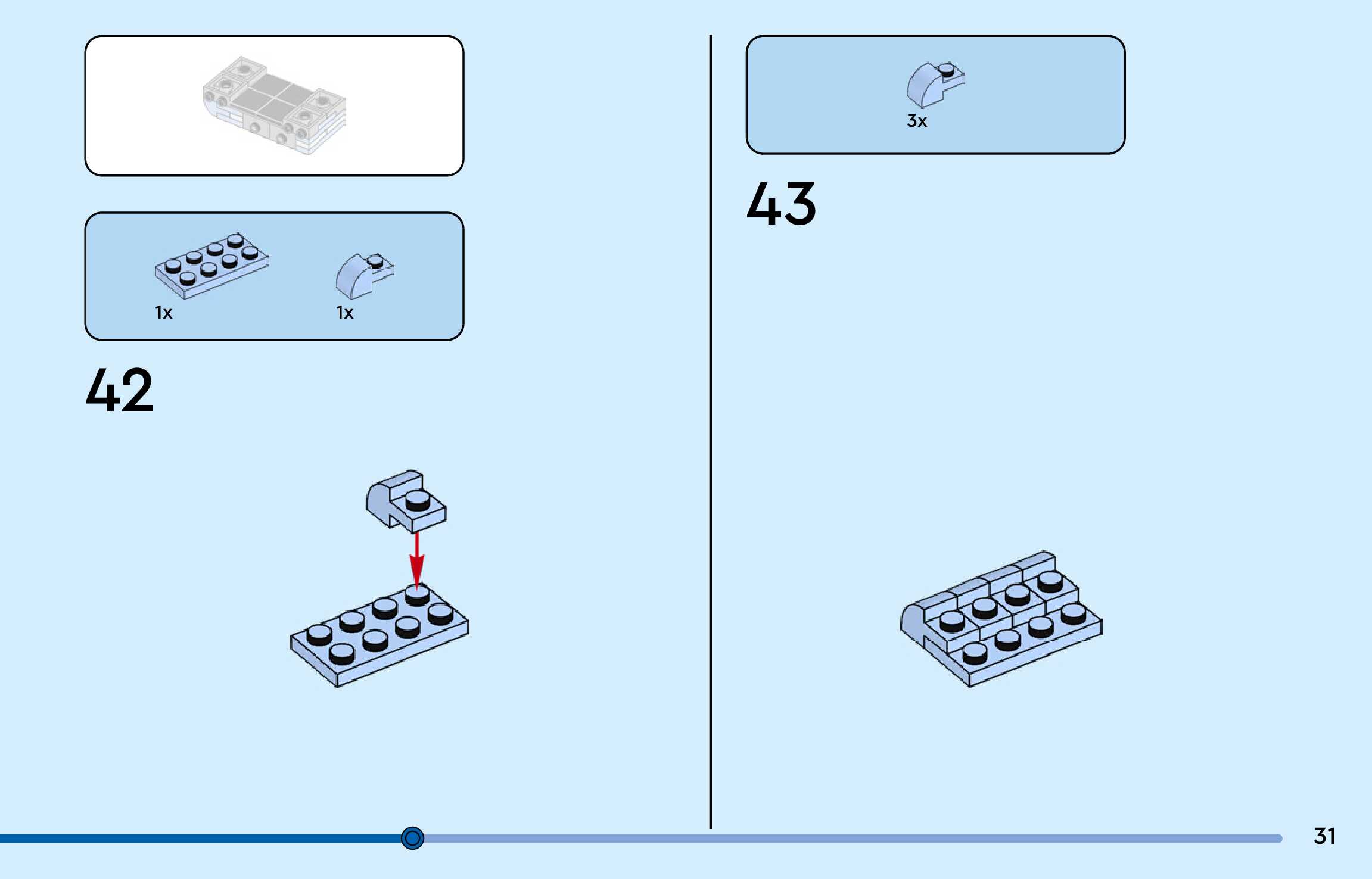 1x

1x

42

3x

43

31