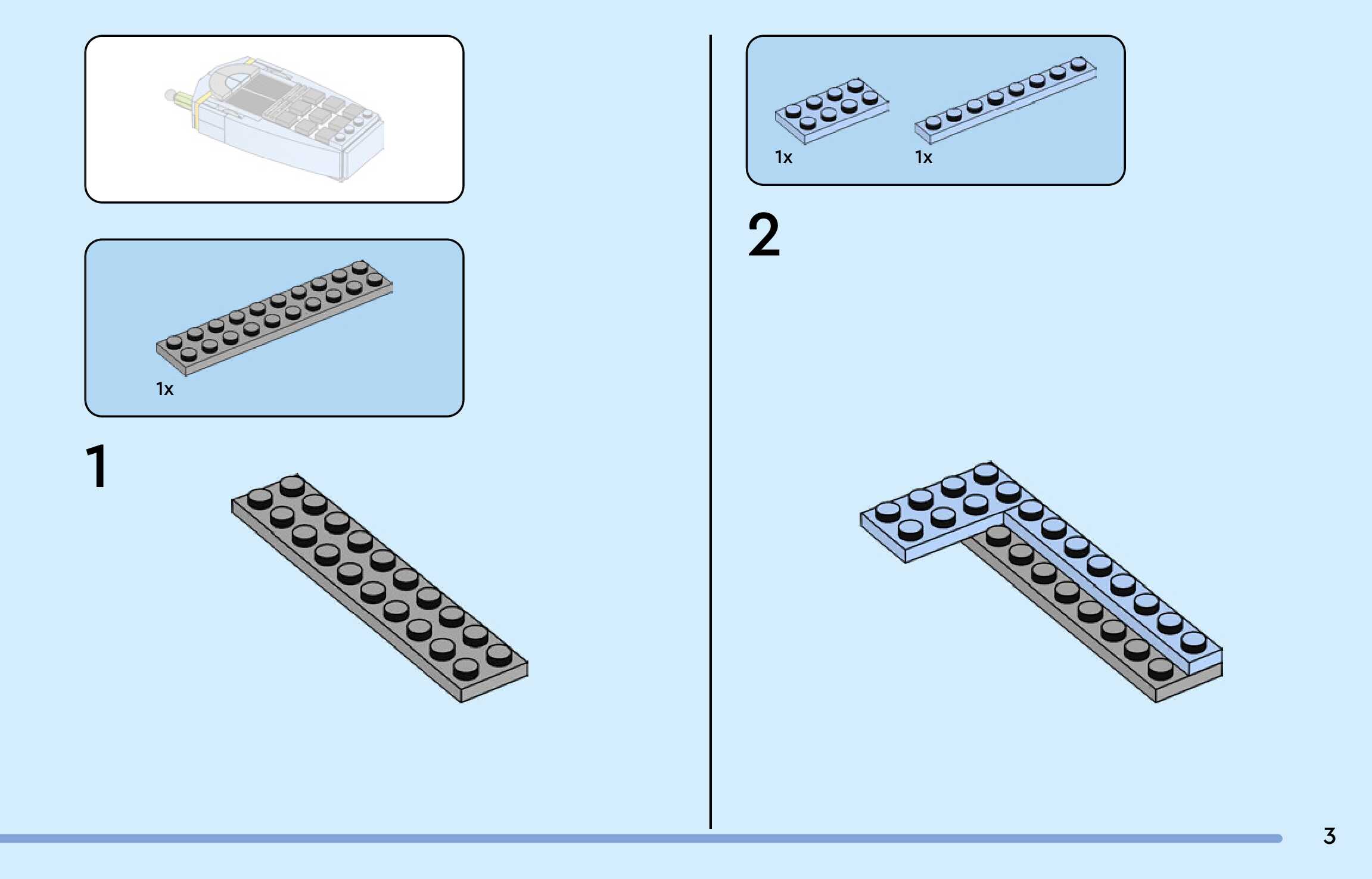 1x

1

1x

1x

2

3