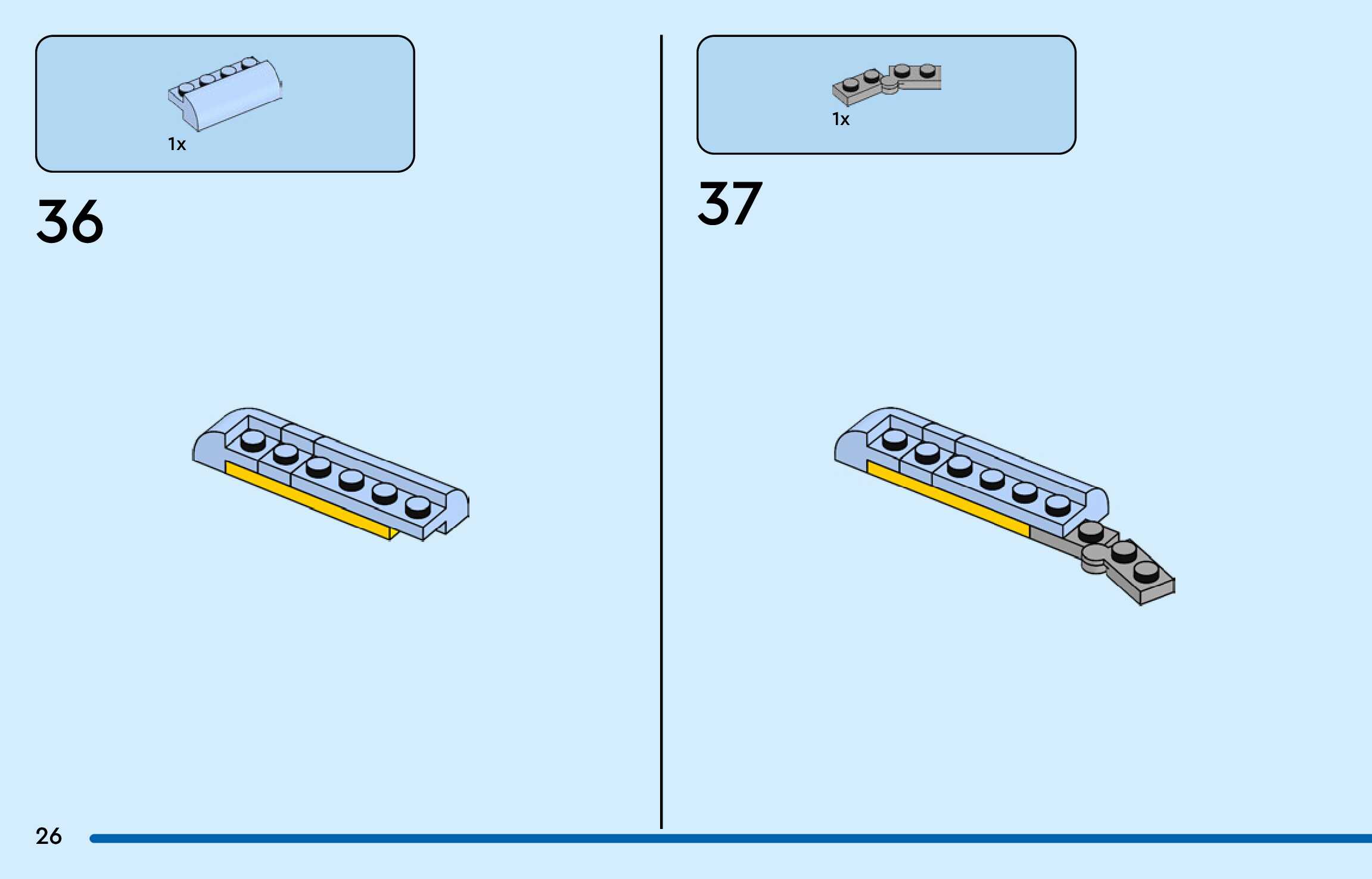 1x

36

1x

37

26