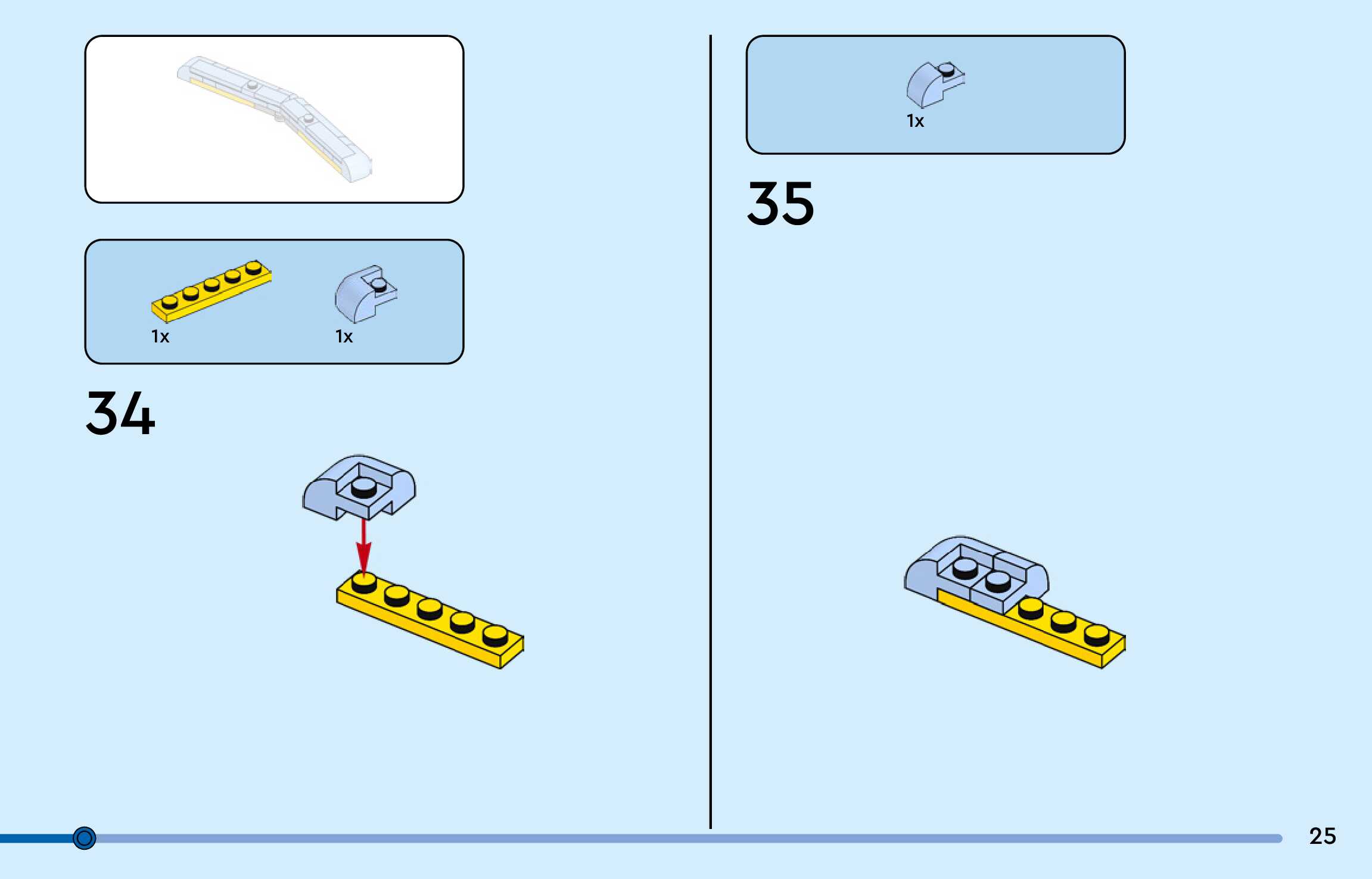 1x

1x

34

1x

35

25