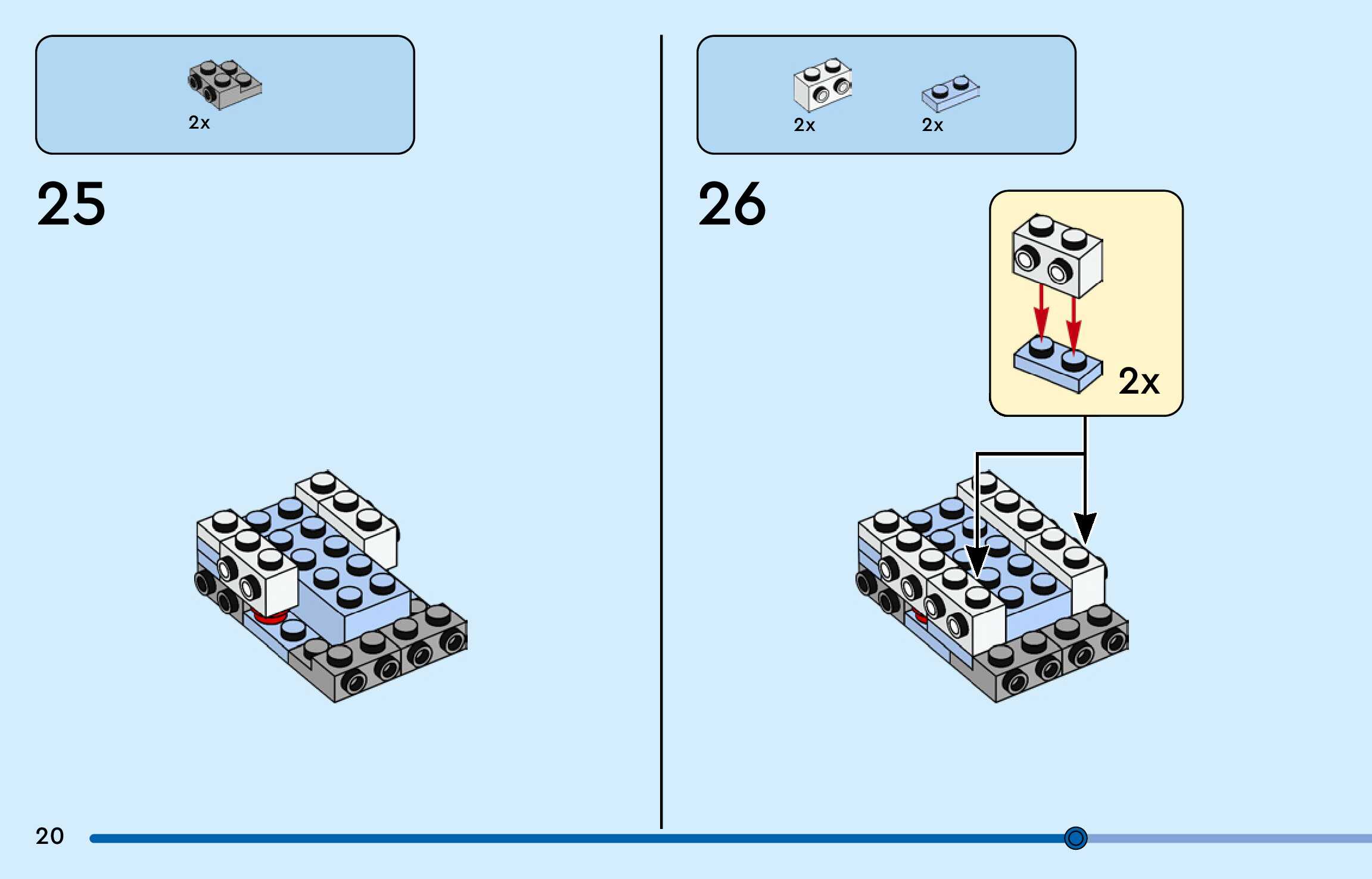 2x

25

2x

2x

26

2x

20