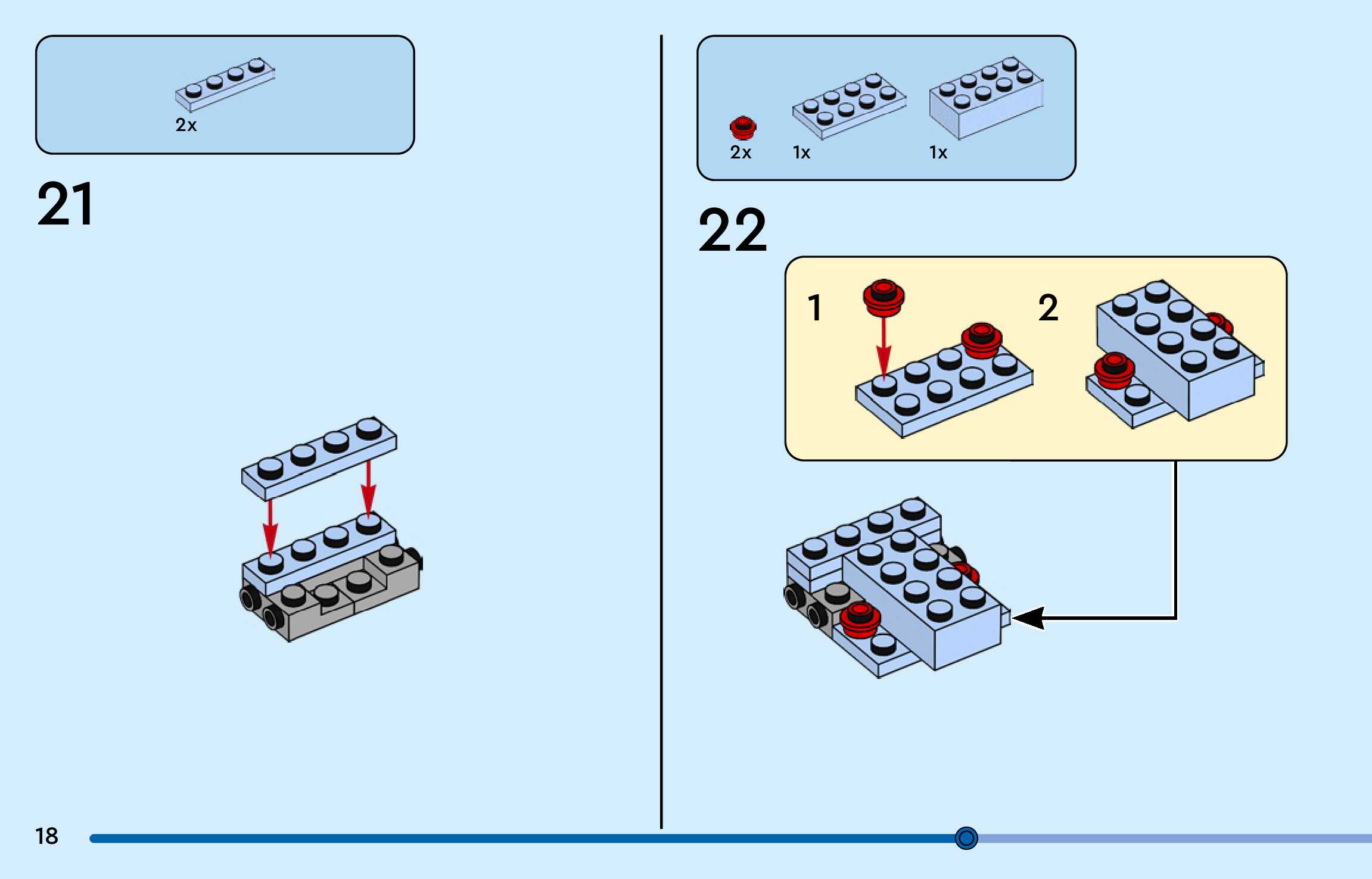 2x

21

2x 1x 1x

22

1

2

18