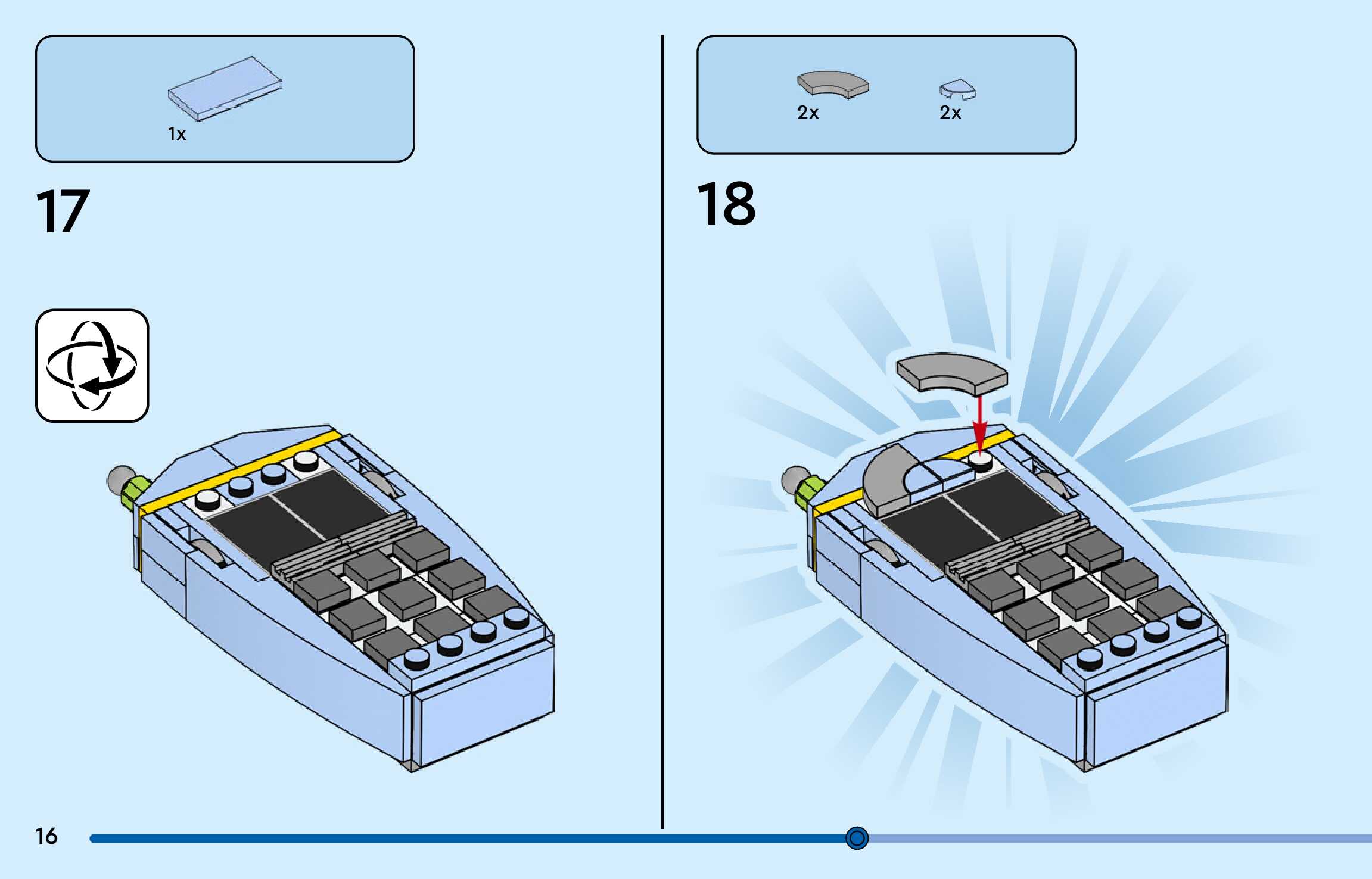 1x

17

2x

2x

18

16