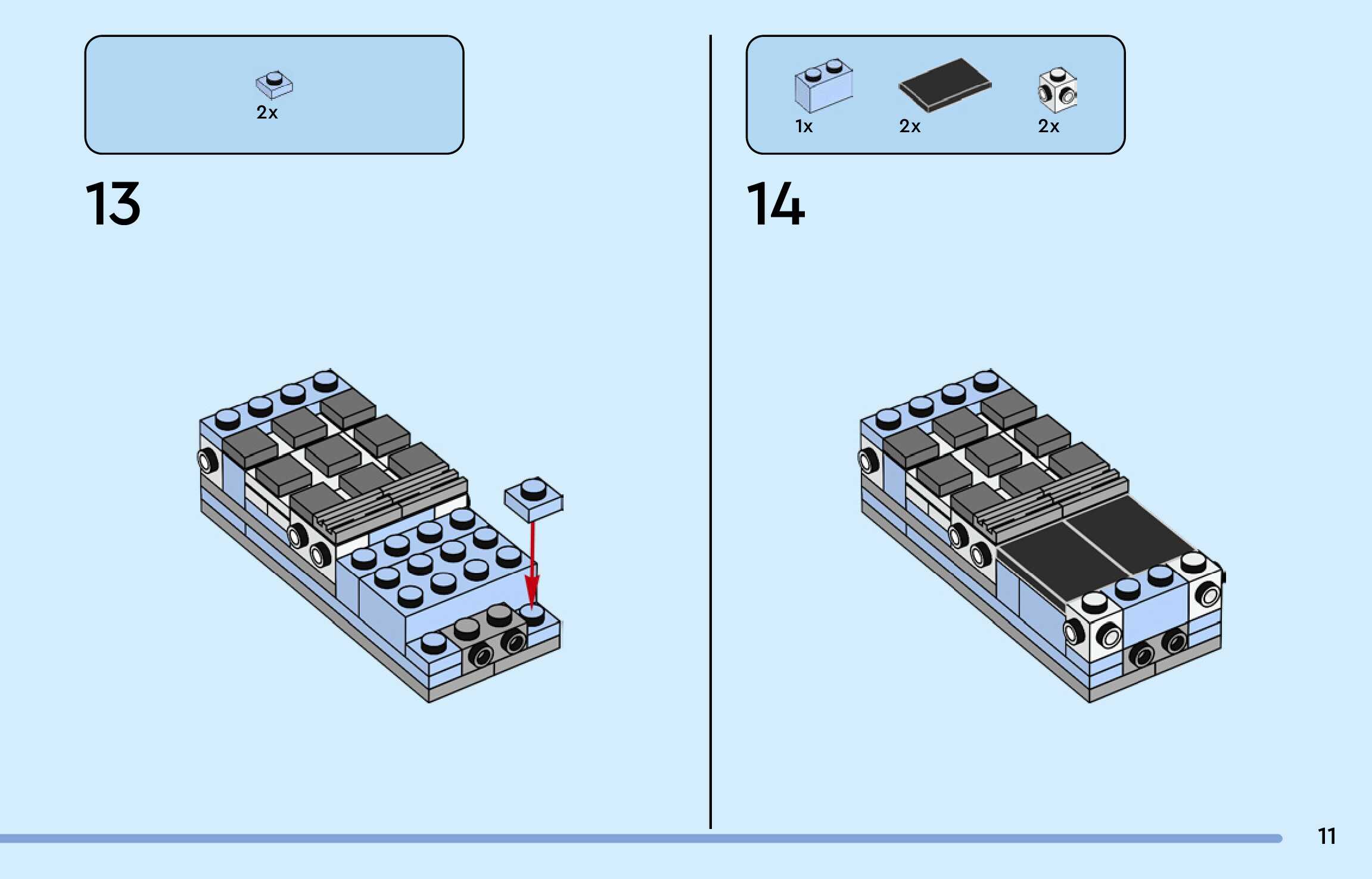 2x

13

1x 2x 2x

14

11