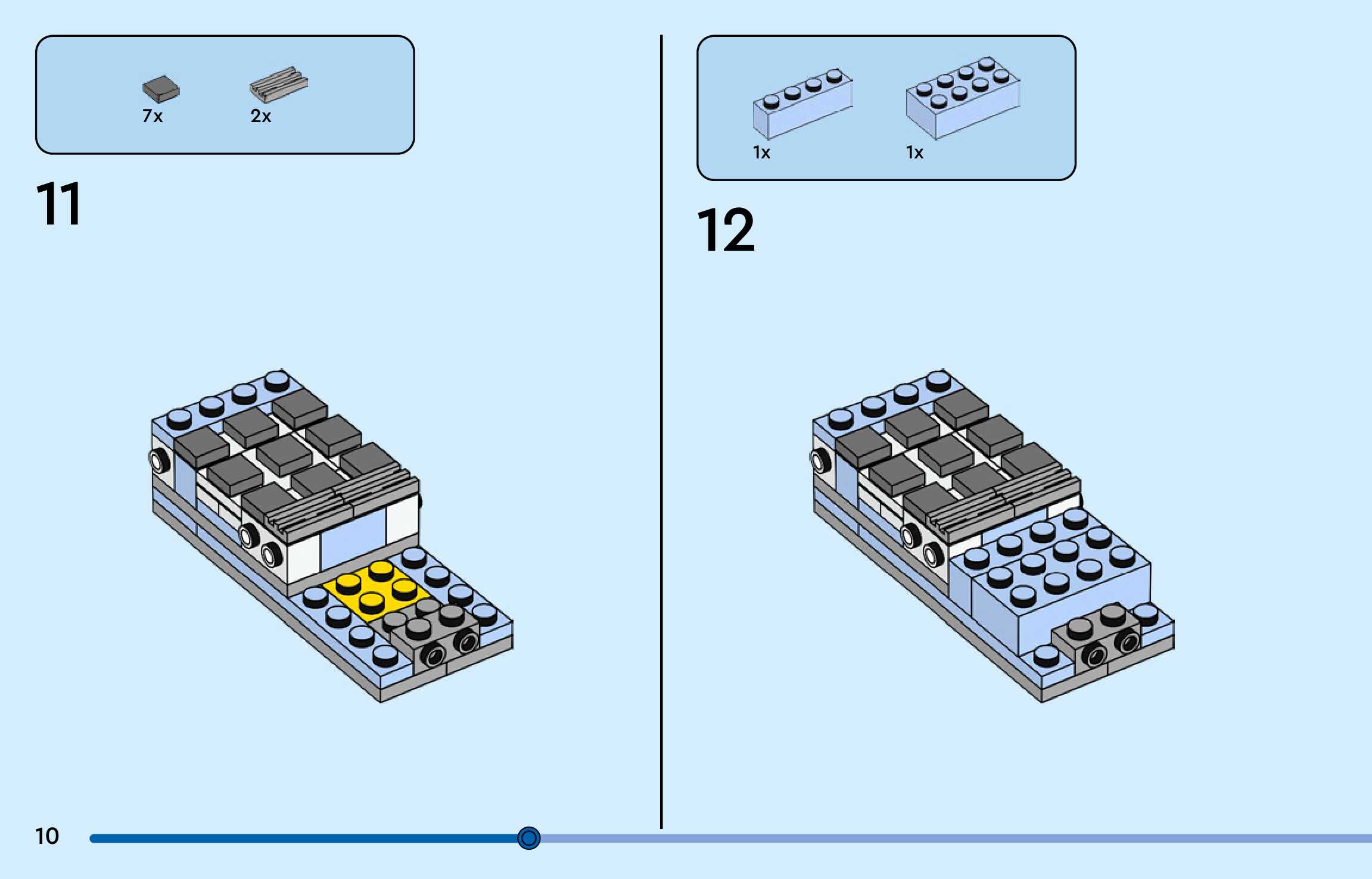 7x
2x

11

1x
1x

12

10