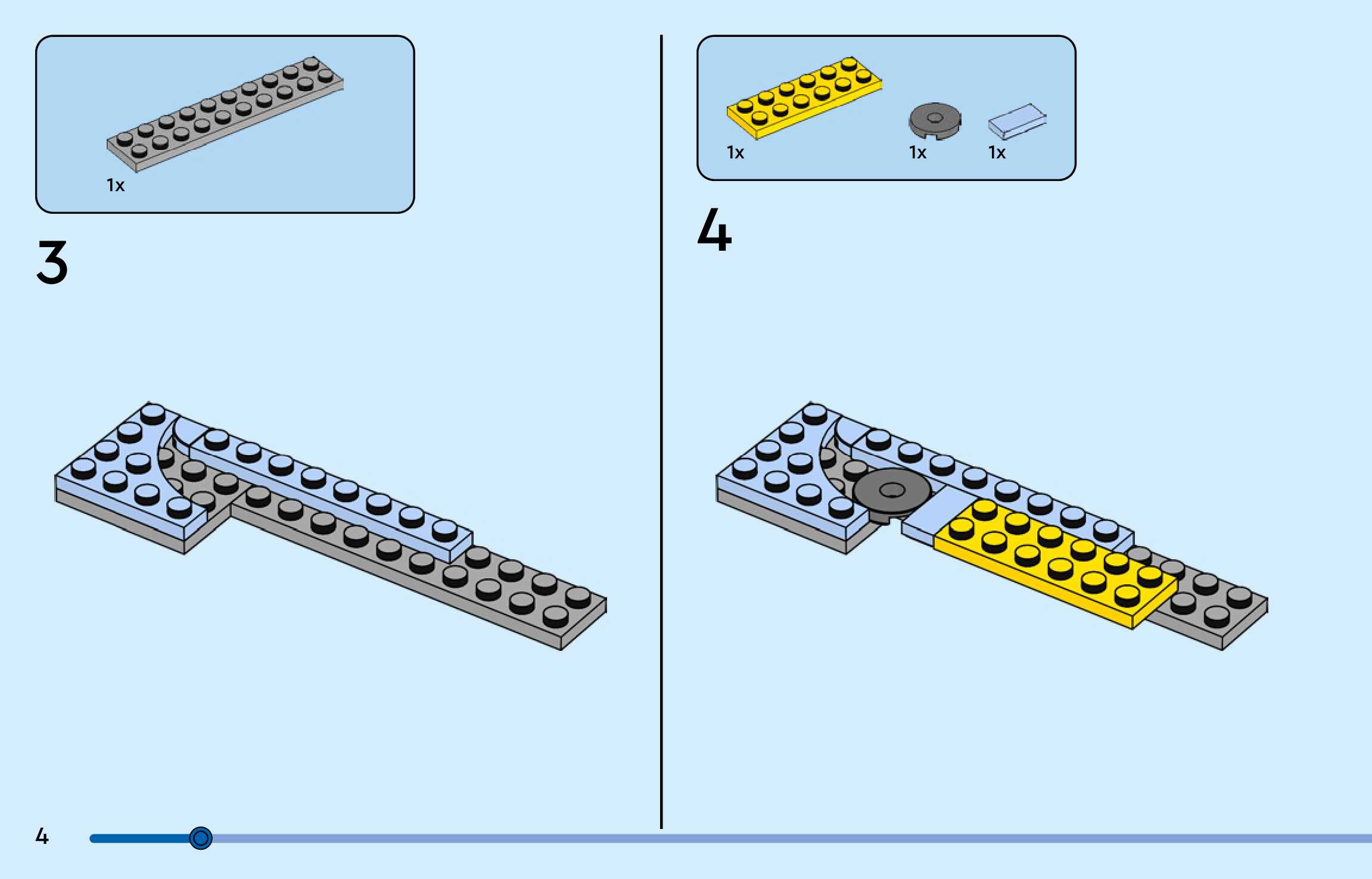 1x

3

1x

1x

1x

4

4