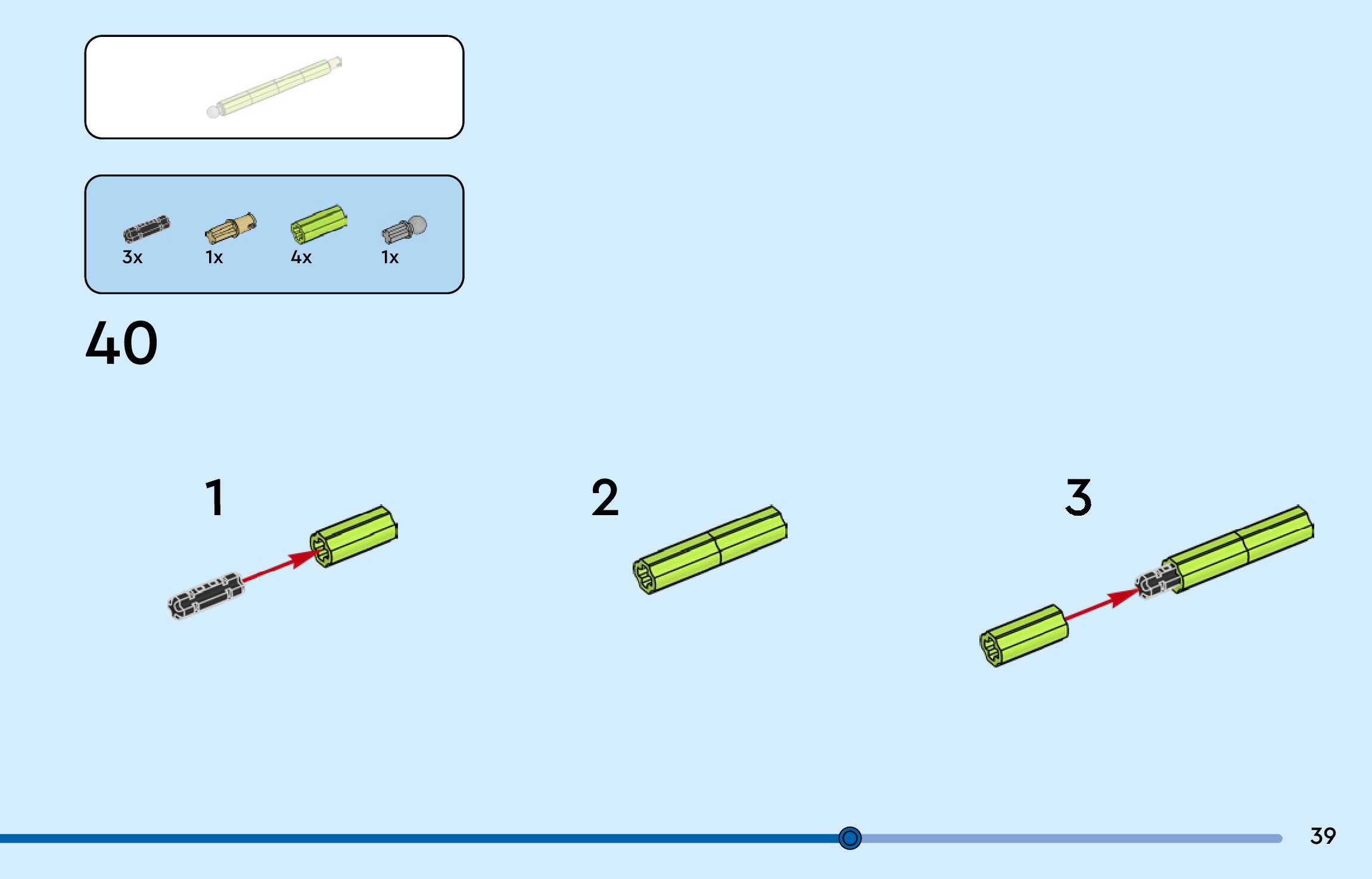 3x 1x 4x 1x

40

1

2

3

39