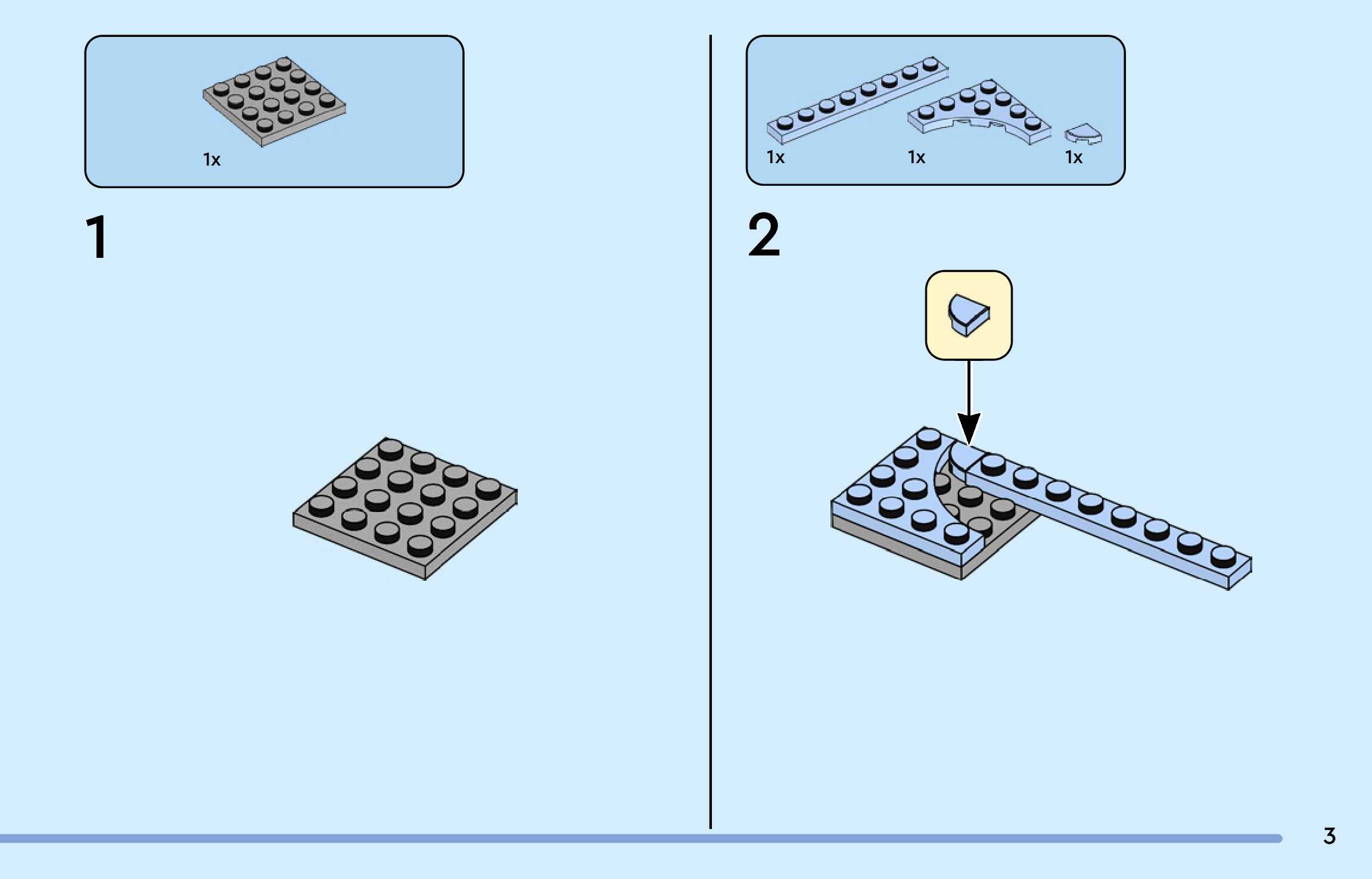 1x

1

1x

1x

1x

2

3