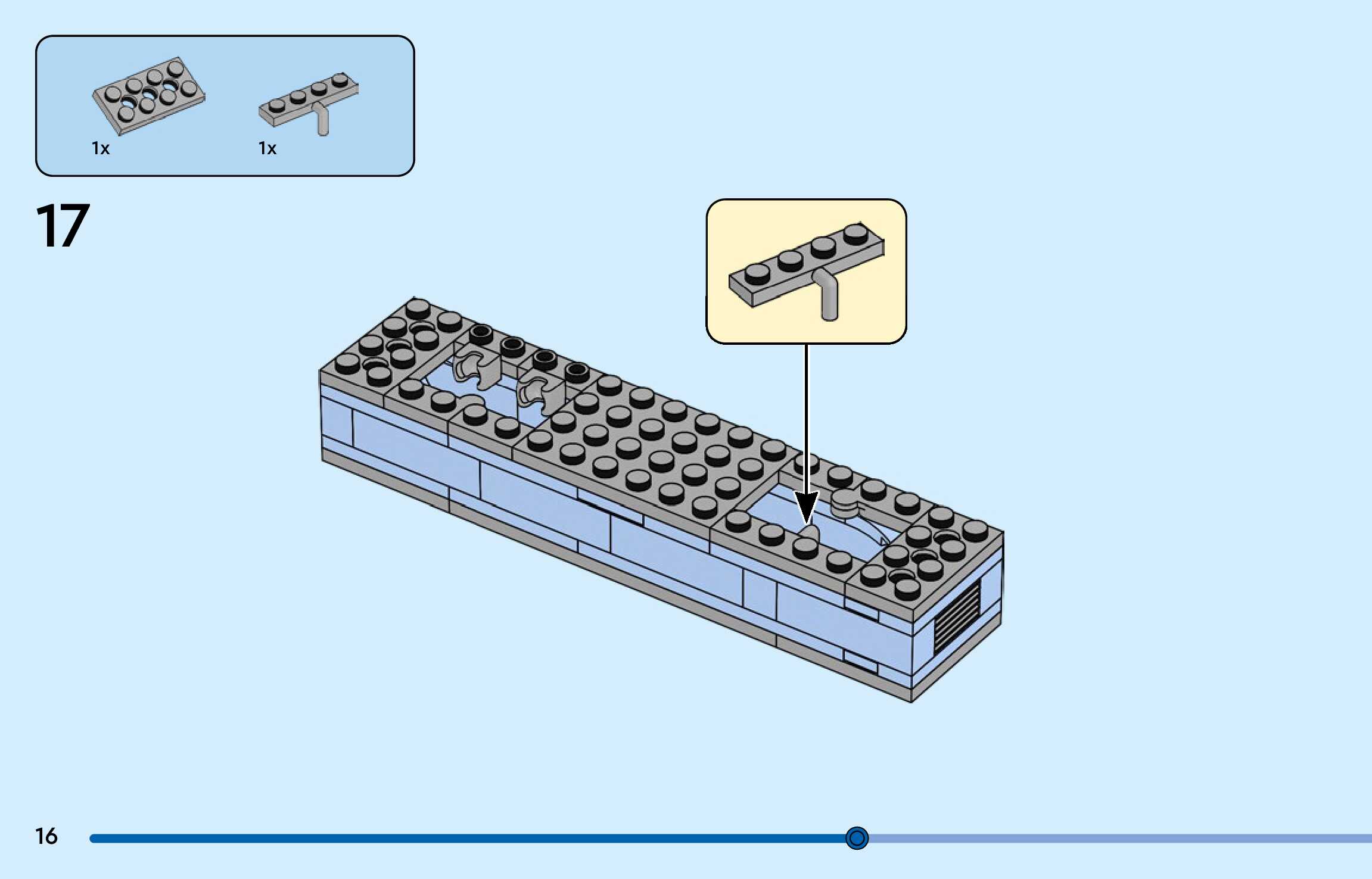 1x

1x

17

16