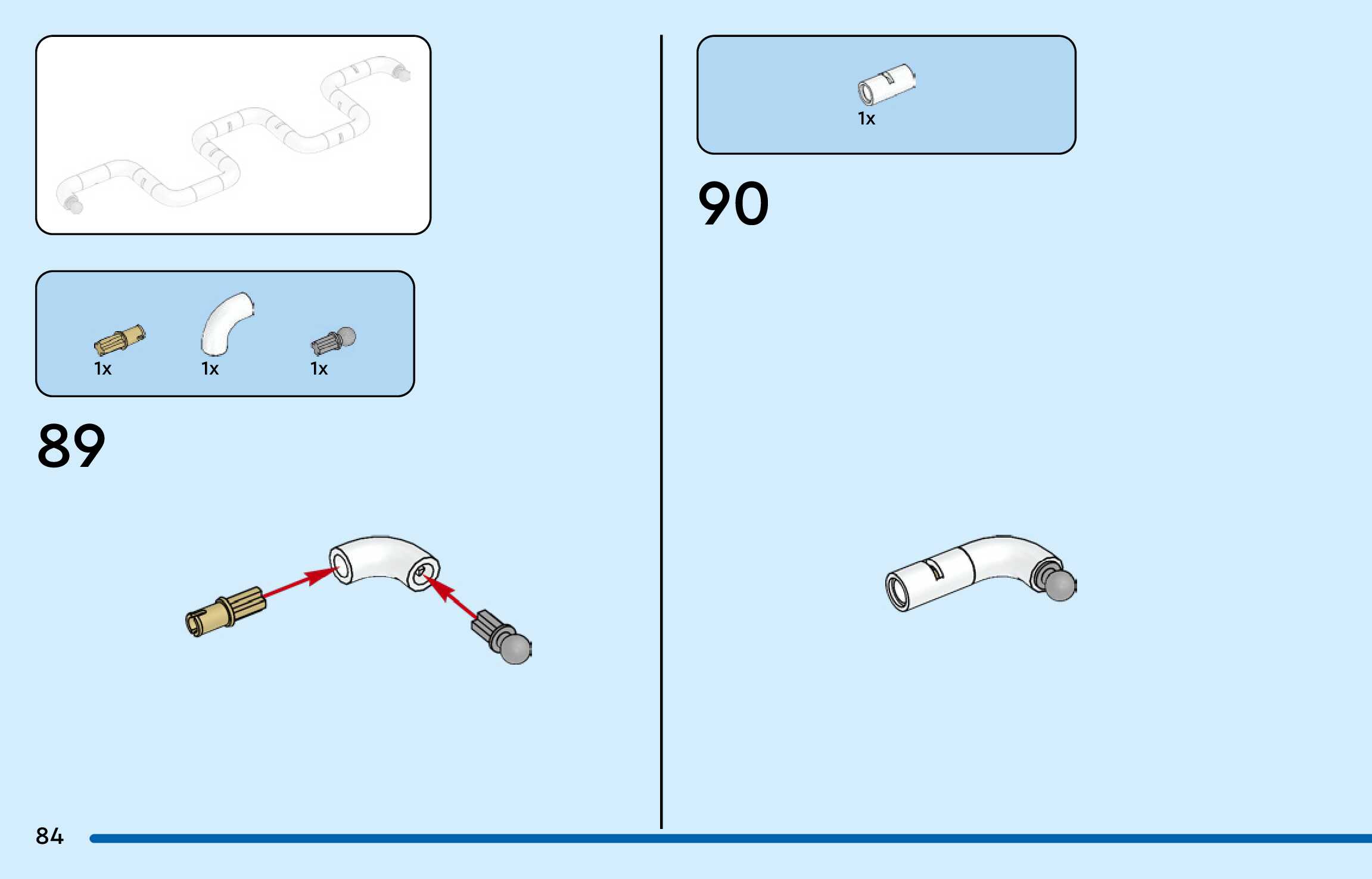 1x 1x 1x

89

1x

90

84