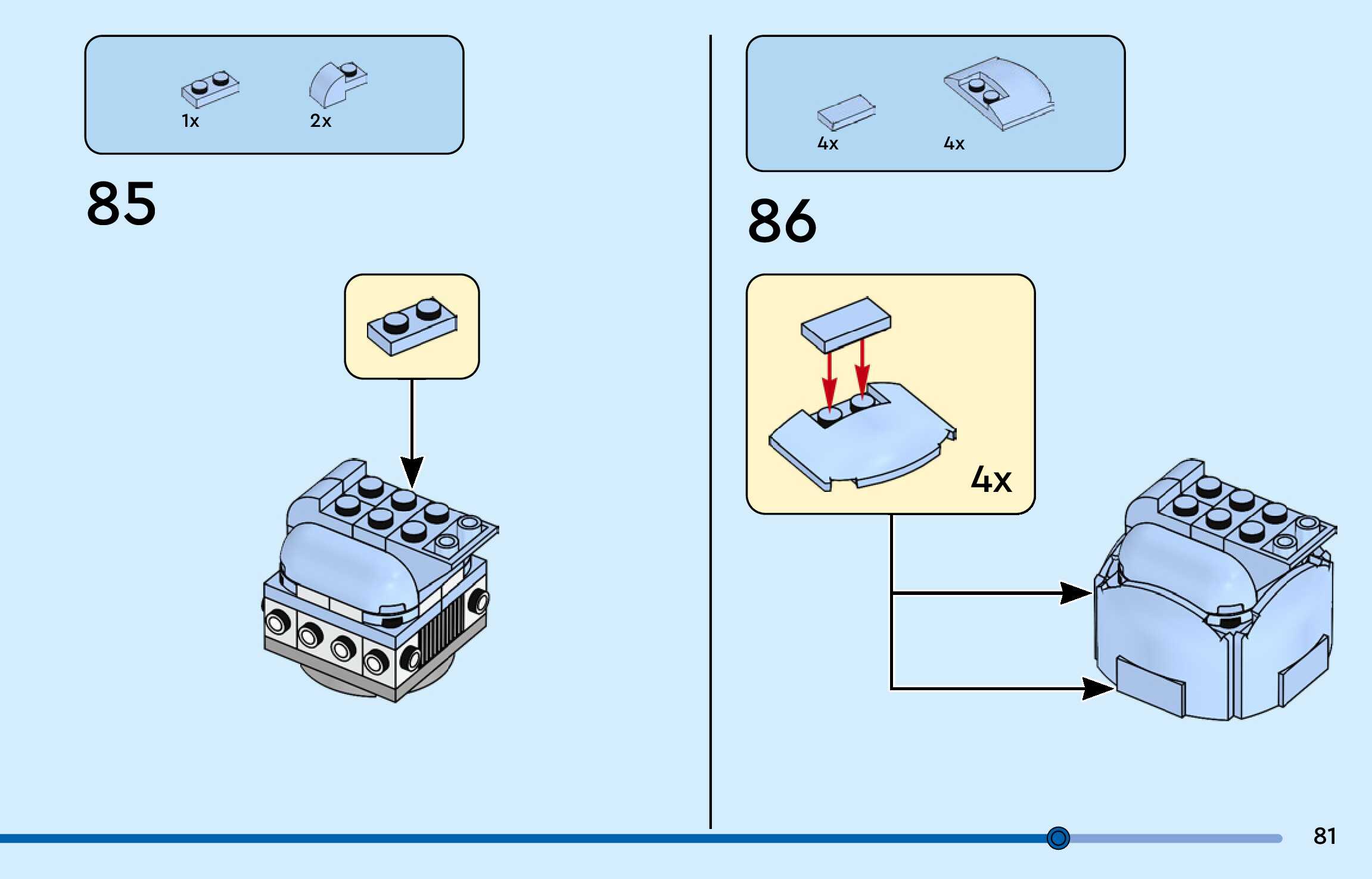 1x 2x

85

4x 4x

86

4x

81