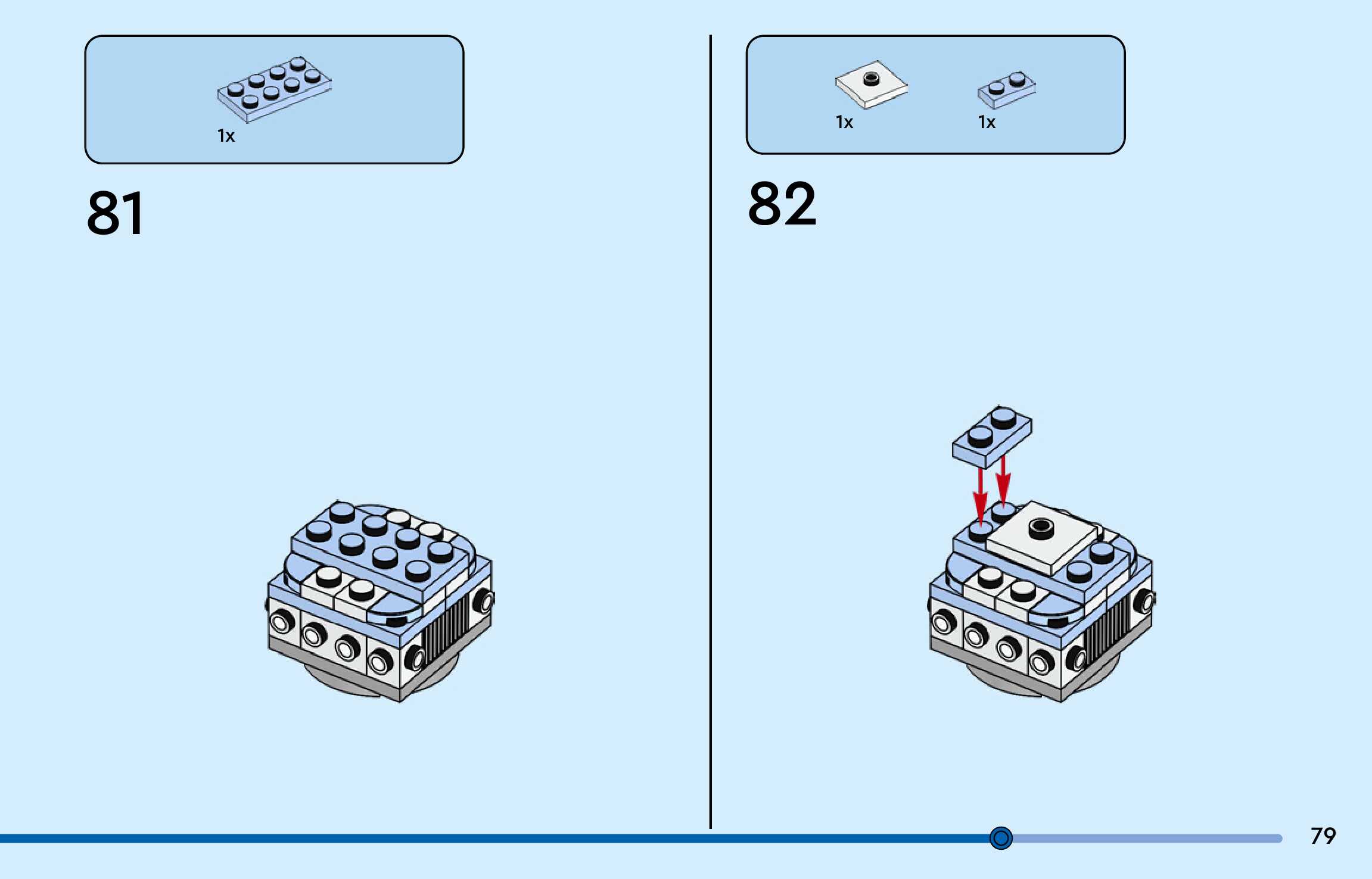 1x

81

1x

1x

82

79