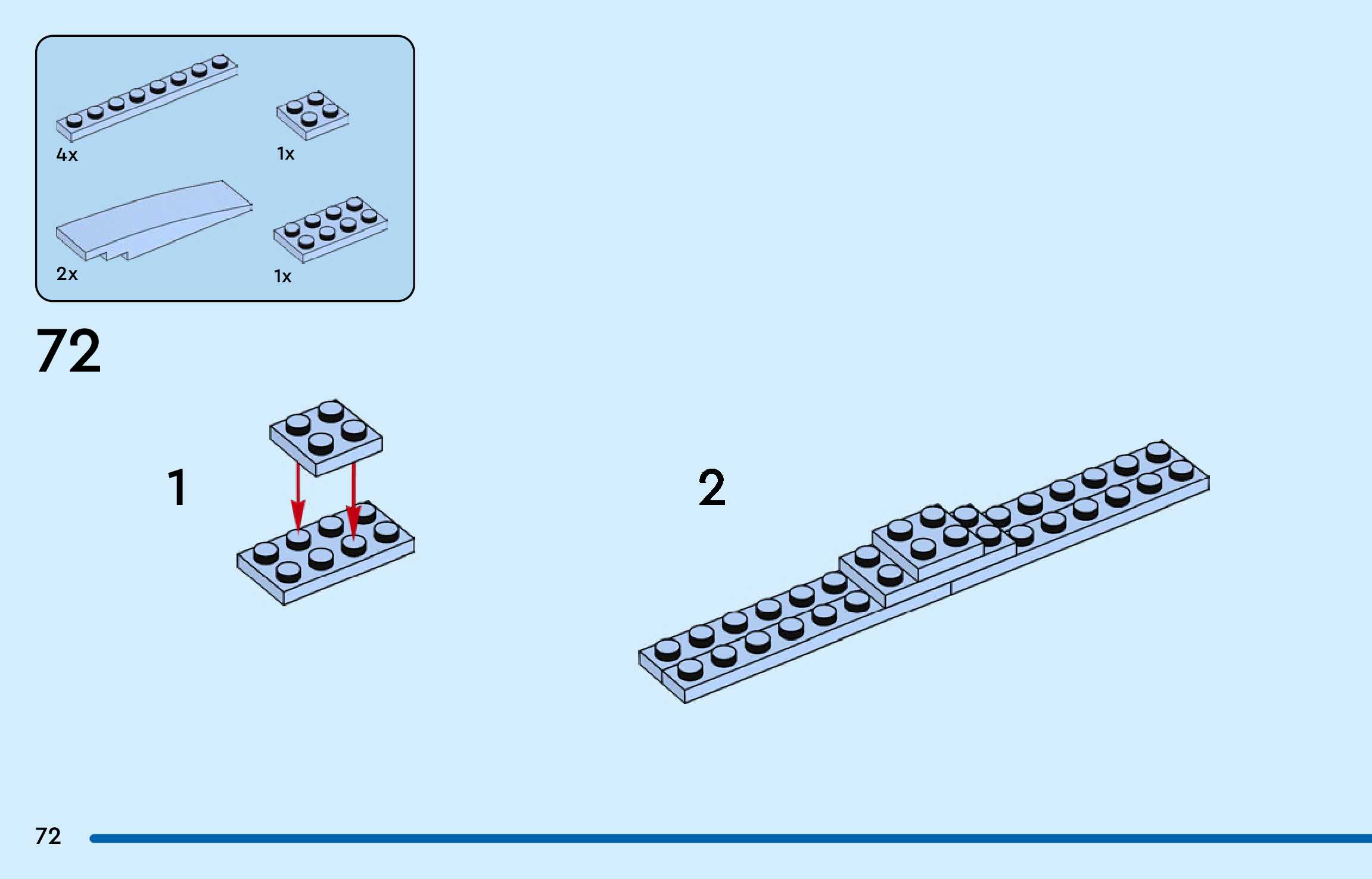 4x

1x

2x

1x

72

1

2

72