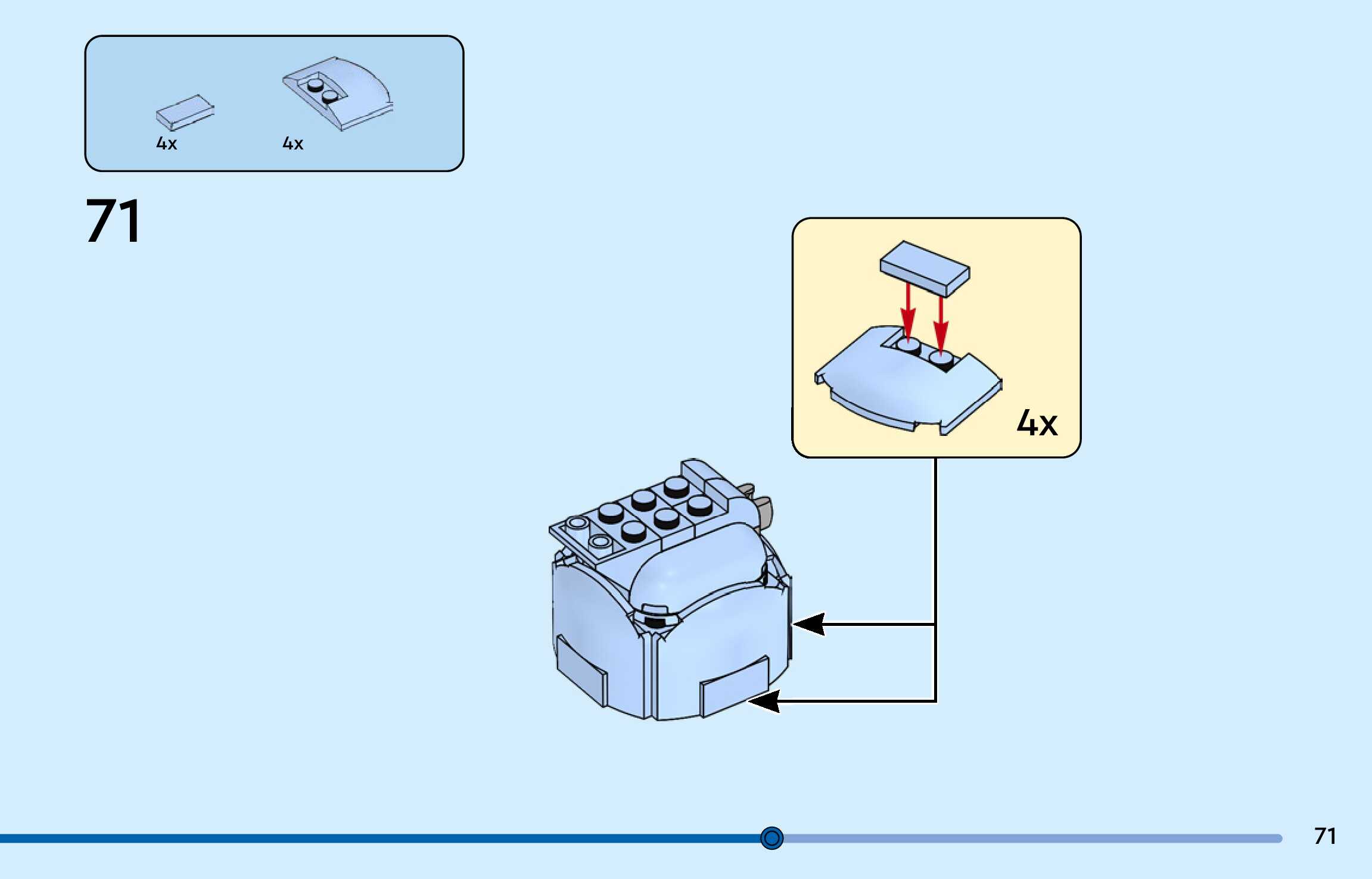 4x
4x

71

4x

71